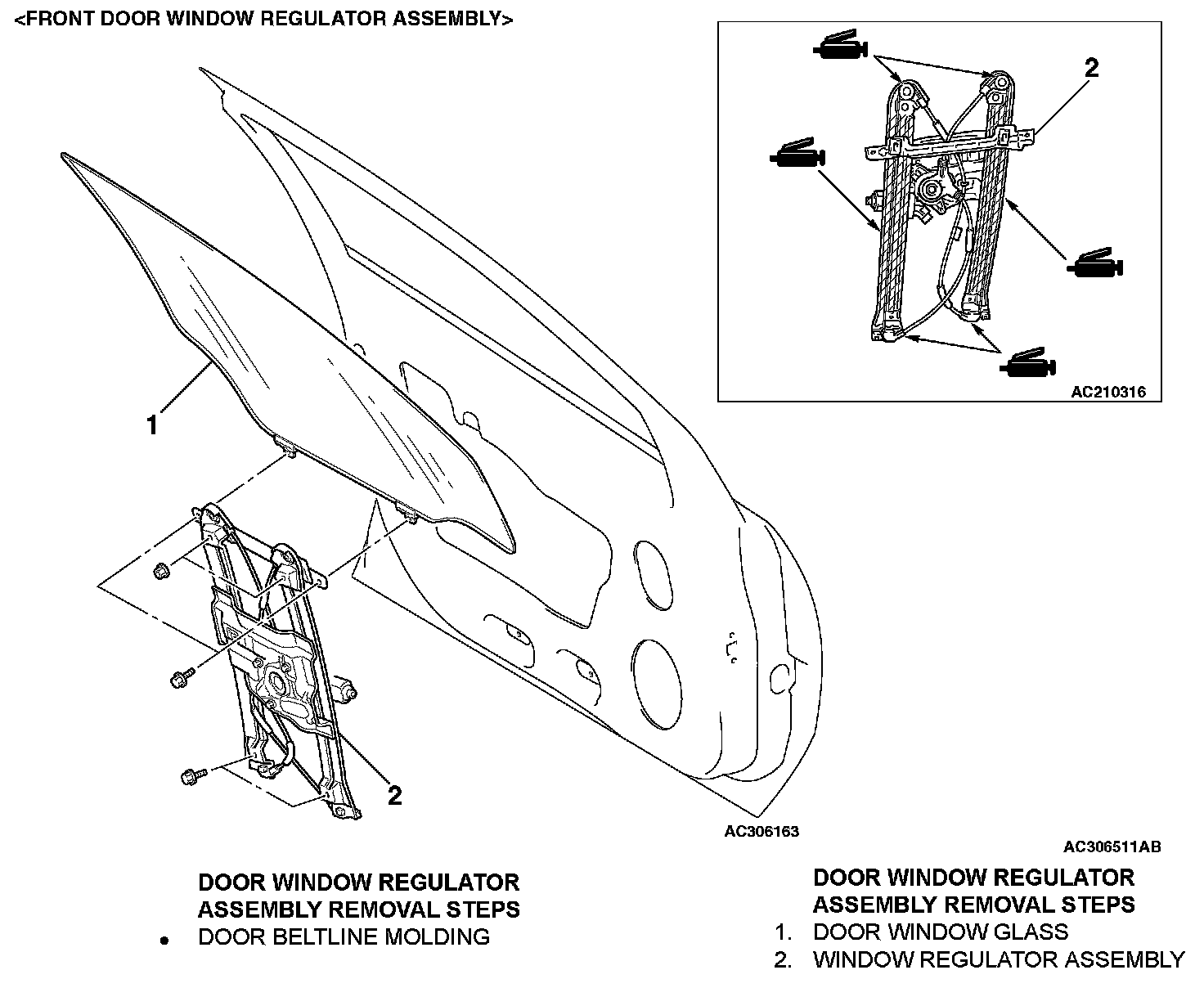 <FRONT DOOR WINDOW REGULATOR ASSEMBLY>

2

AC210316

1

2

AC306163

AC306511AB

DOOR WINDOW REGULATOR ASSEMBLY REMOVAL STEPS
• DOOR BELTLINE MOLDING

DOOR WINDOW REGULATOR ASSEMBLY REMOVAL STEPS
1. DOOR WINDOW GLASS
2. WINDOW REGULATOR ASSEMBLY