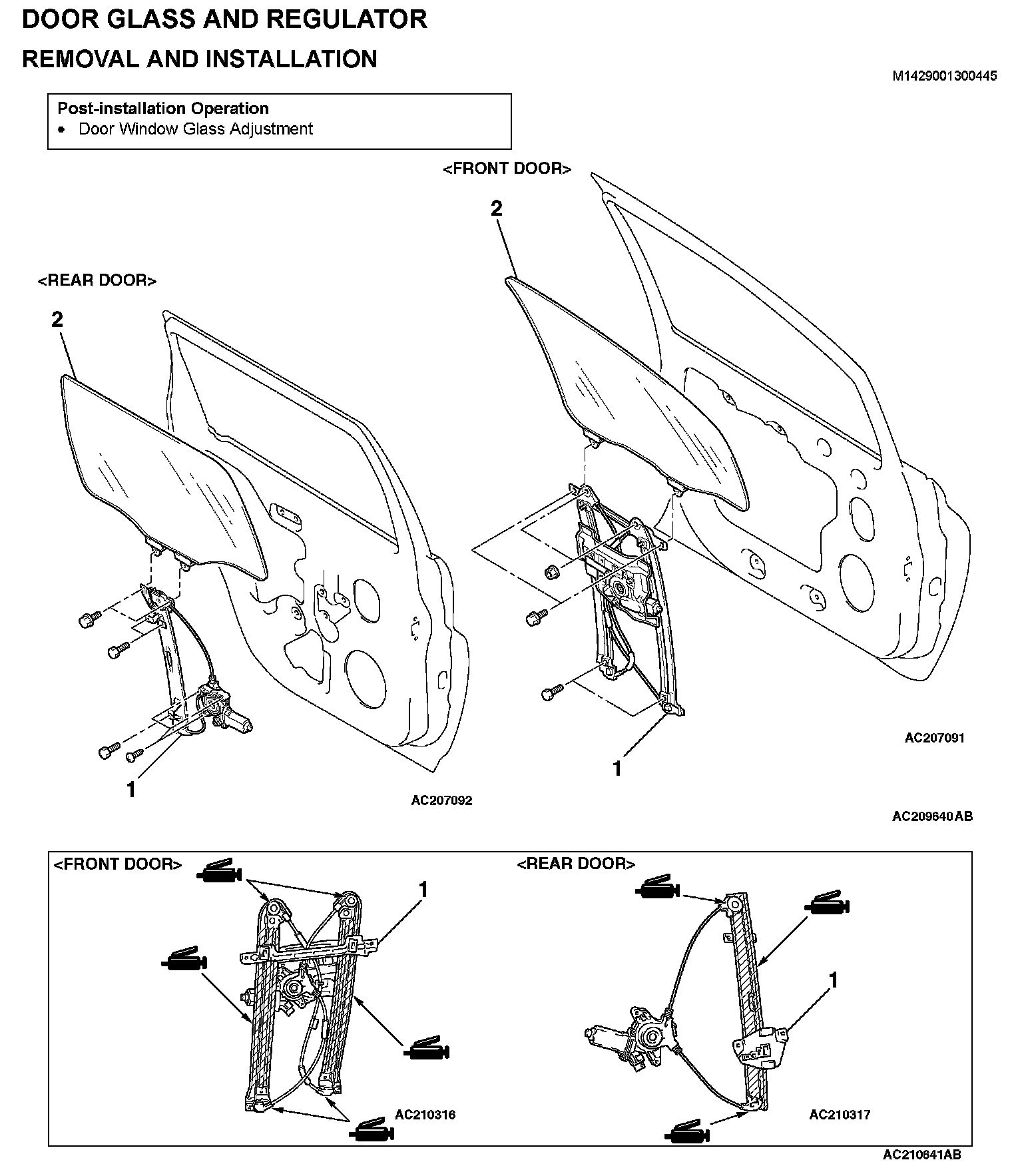 DOOR GLASS AND REGULATOR

REMOVAL AND INSTALLATION

M1429001300445

Post-installation Operation
• Door Window Glass Adjustment

<FRONT DOOR>

2

<REAR DOOR>

2

1

AC207092

1

AC207091

AC209640AB

<FRONT DOOR>

1

AC210316

<REAR DOOR>

1

AC210317

AC210641AB