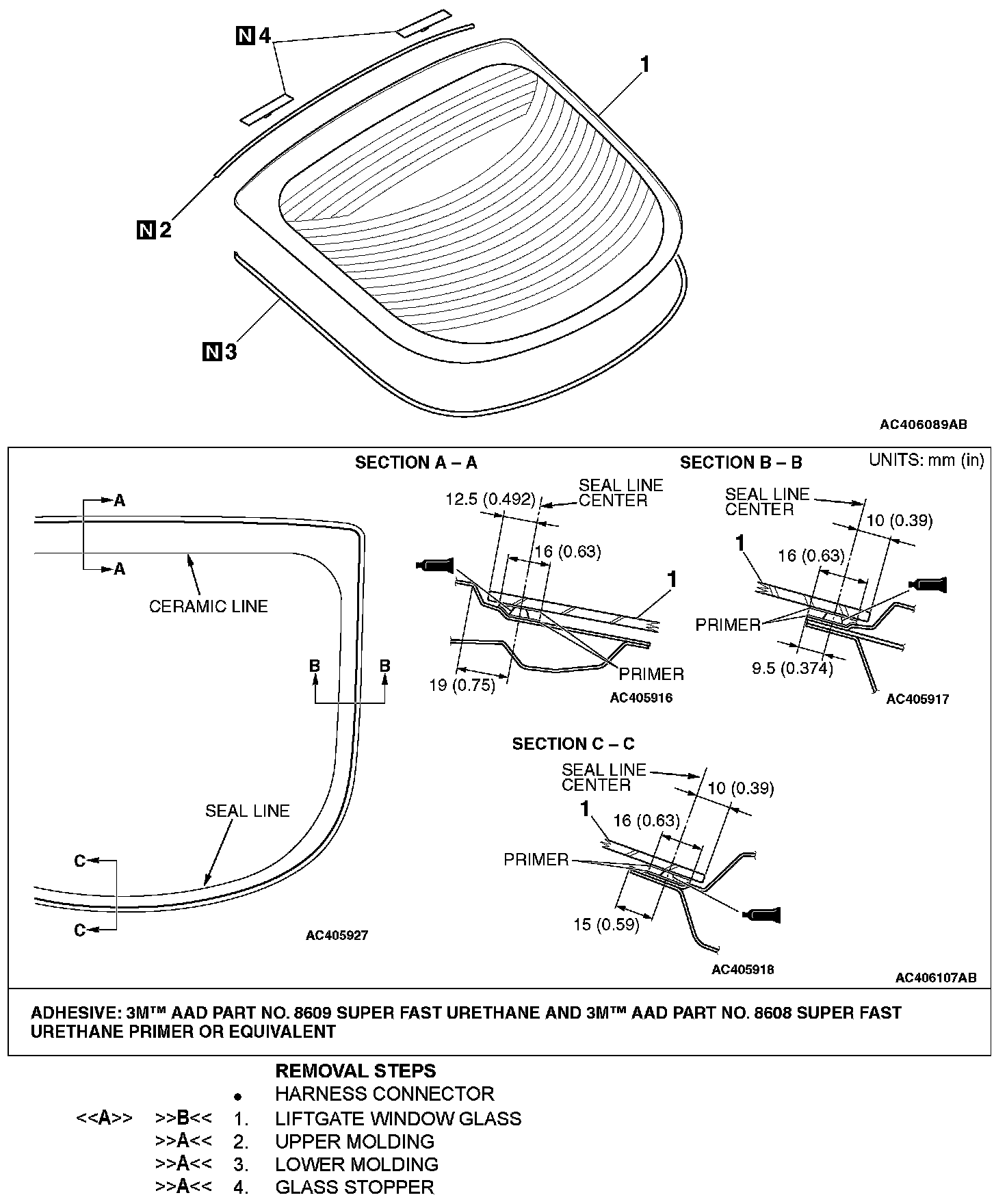 N 4

1

N 2

N 3

AC406089AB

SECTION A – A

SECTION B – B

UNITS: mm (in)

A

A

CERAMIC LINE

B

B

SEAL LINE

C

C

AC405927

12.5 (0.492)

SEAL LINE CENTER

16 (0.63)

1

19 (0.75)

PRIMER

AC405916

SEAL LINE CENTER

10 (0.39)

1

16 (0.63)

PRIMER

9.5 (0.374)

AC405917

SECTION C – C

SEAL LINE CENTER

10 (0.39)

1

16 (0.63)

PRIMER

15 (0.59)

AC405918

AC406107AB

ADHESIVE: 3M™ AAD PART NO. 8609 SUPER FAST URETHANE AND 3M™ AAD PART NO. 8608 SUPER FAST URETHANE PRIMER OR EQUIVALENT

REMOVAL STEPS

• HARNESS CONNECTOR

<<A>> >>B<< 1. LIFTGATE WINDOW GLASS

>>A<< 2. UPPER MOLDING

>>A<< 3. LOWER MOLDING

>>A<< 4. GLASS STOPPER