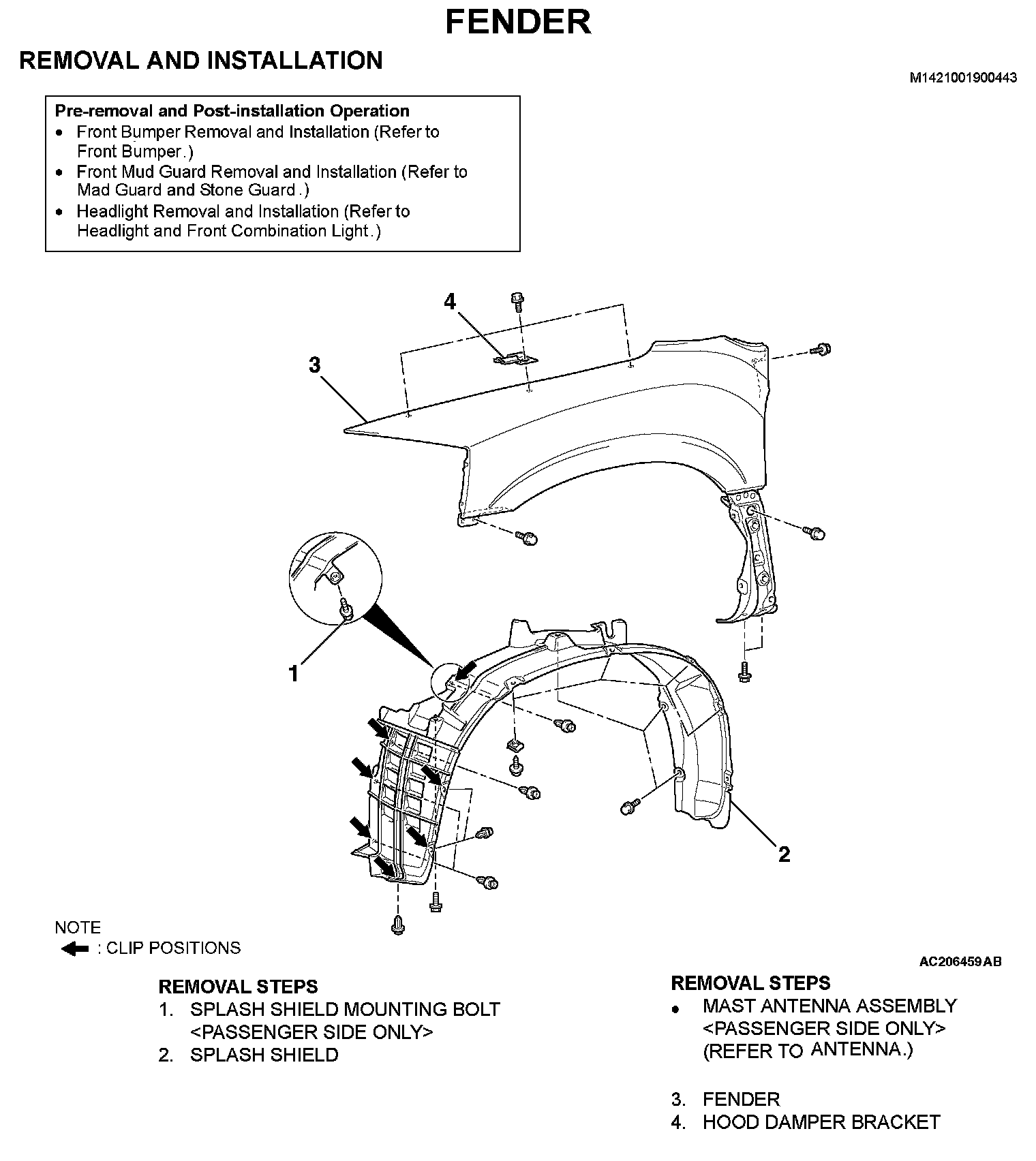 FENDER

REMOVAL AND INSTALLATION

M1421001900443

Pre-removal and Post-installation Operation
• Front Bumper Removal and Installation (Refer to Front Bumper.)
• Front Mud Guard Removal and Installation (Refer to Mad Guard and Stone Guard.)
• Headlight Removal and Installation (Refer to Headlight and Front Combination Light.)

4

3

1

2

NOTE
: CLIP POSITIONS

AC206459AB

REMOVAL STEPS
1. SPLASH SHIELD MOUNTING BOLT <PASSENGER SIDE ONLY>
2. SPLASH SHIELD

REMOVAL STEPS
• MAST ANTENNA ASSEMBLY <PASSENGER SIDE ONLY> (REFER TO ANTENNA.)

3. FENDER
4. HOOD DAMPER BRACKET