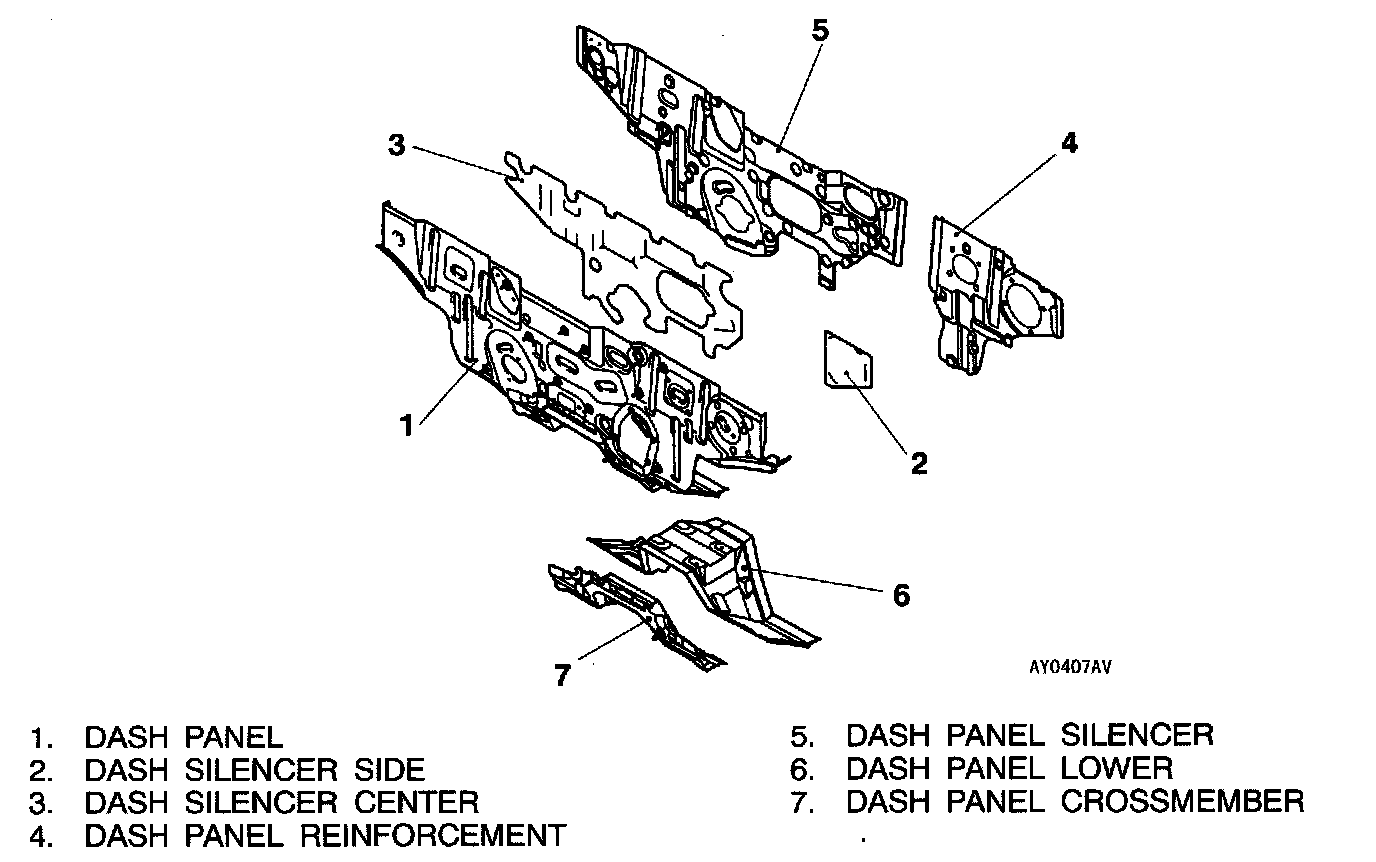 5
3
4
1
2
6
7
AY0407AV

1. DASH PANEL
2. DASH SILENCER SIDE
3. DASH SILENCER CENTER
4. DASH PANEL REINFORCEMENT

5. DASH PANEL SILENCER
6. DASH PANEL LOWER
7. DASH PANEL CROSSMEMBER