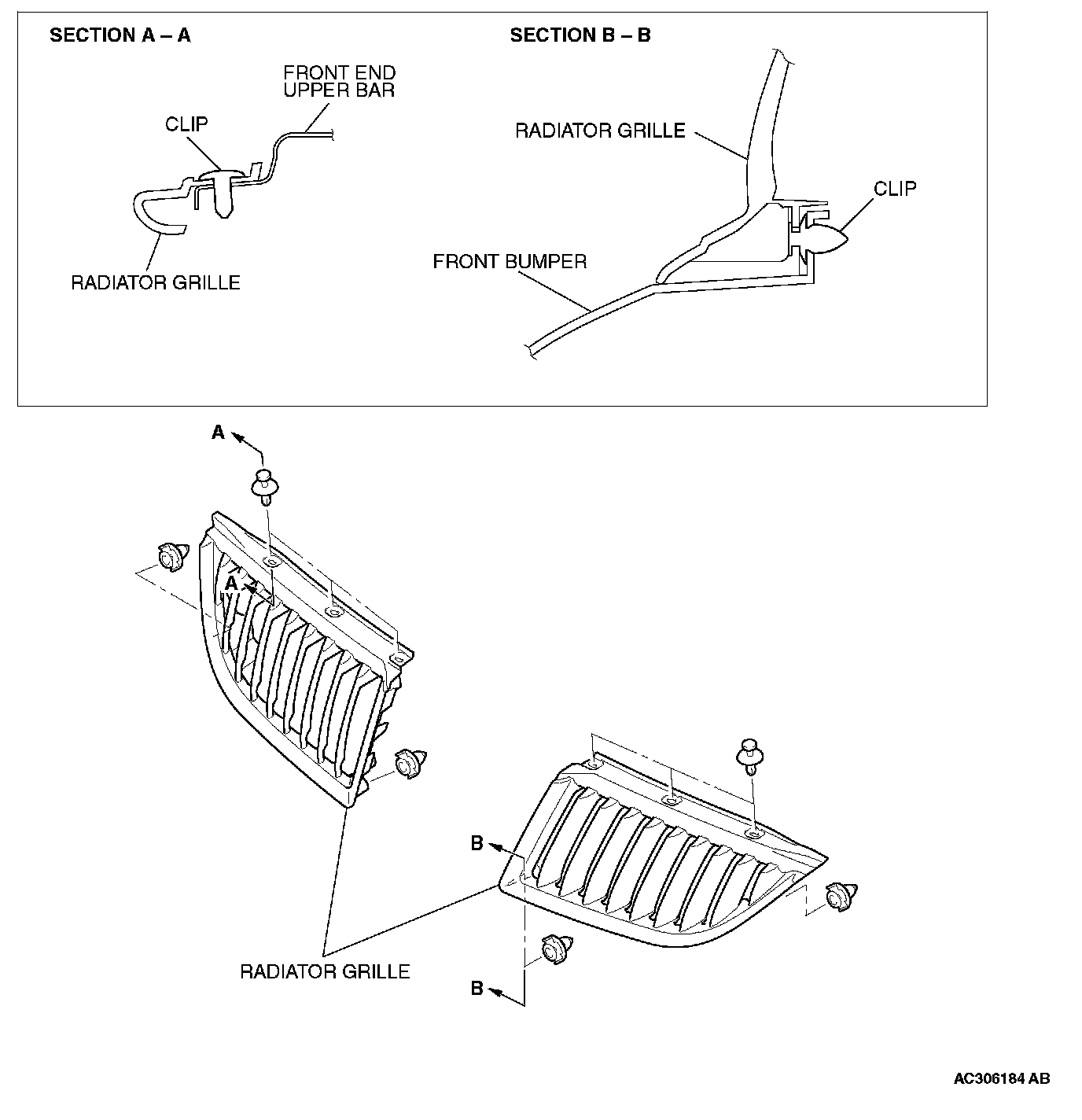 SECTION A – A

FRONT END UPPER BAR

CLIP

RADIATOR GRILLE

SECTION B – B

RADIATOR GRILLE

CLIP

FRONT BUMPER

A

A

B

B

RADIATOR GRILLE

AC306184 AB