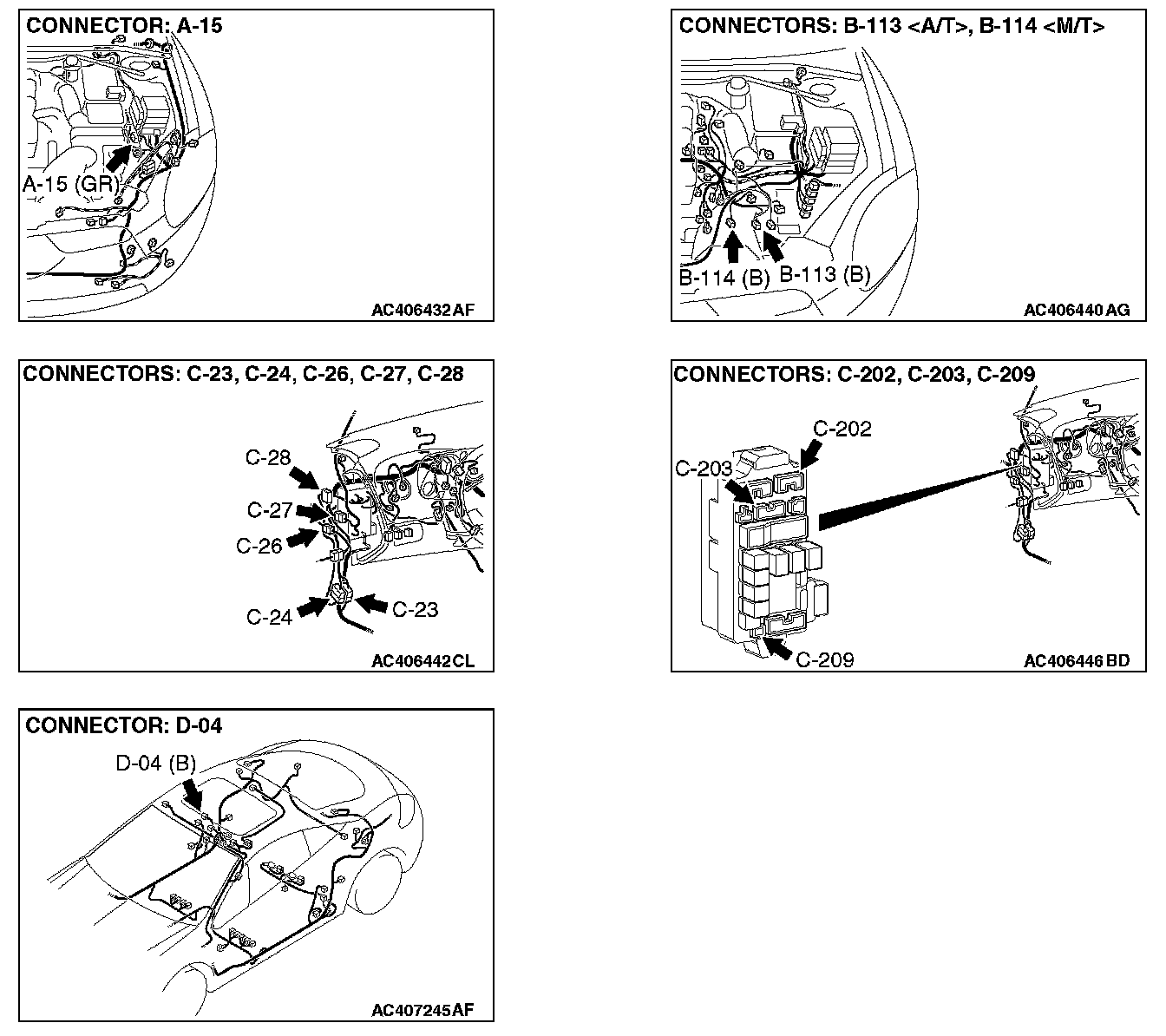 CONNECTOR: A-15

A-15 (GR)

AC406432AF

CONNECTORS: B-113 <A/T>, B-114 <M/T>

B-114 (B) B-113 (B)

AC406440AG

CONNECTORS: C-23, C-24, C-26, C-27, C-28

C-28

C-27

C-26

C-24

C-23

AC406442CL

CONNECTORS: C-202, C-203, C-209

C-202

C-203

C-209

AC406446BD

CONNECTOR: D-04

D-04 (B)

AC407245AF