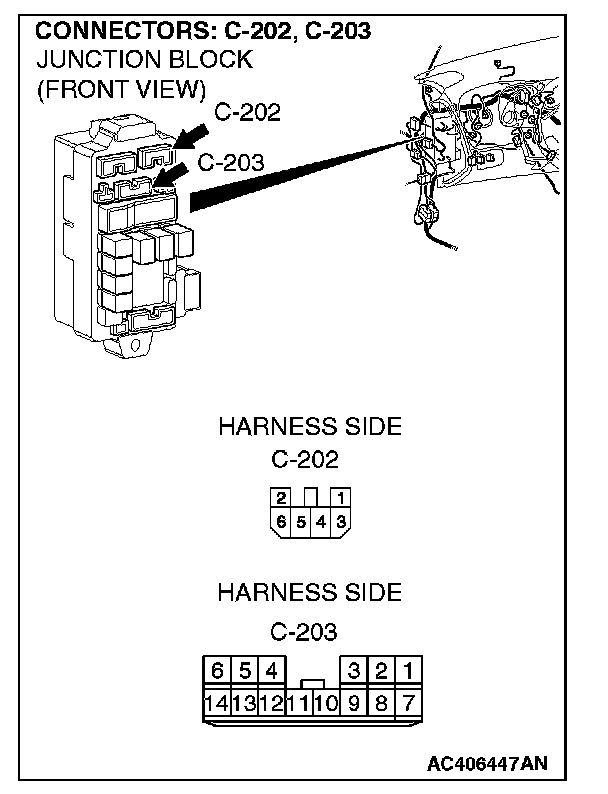 CONNECTORS: C-202, C-203
JUNCTION BLOCK
(FRONT VIEW)

C-202

C-203

HARNESS SIDE
C-202

2 1
6 5 4 3

HARNESS SIDE
C-203

6 5 4 3 2 1
14 13 12 11 10 9 8 7

AC406447AN