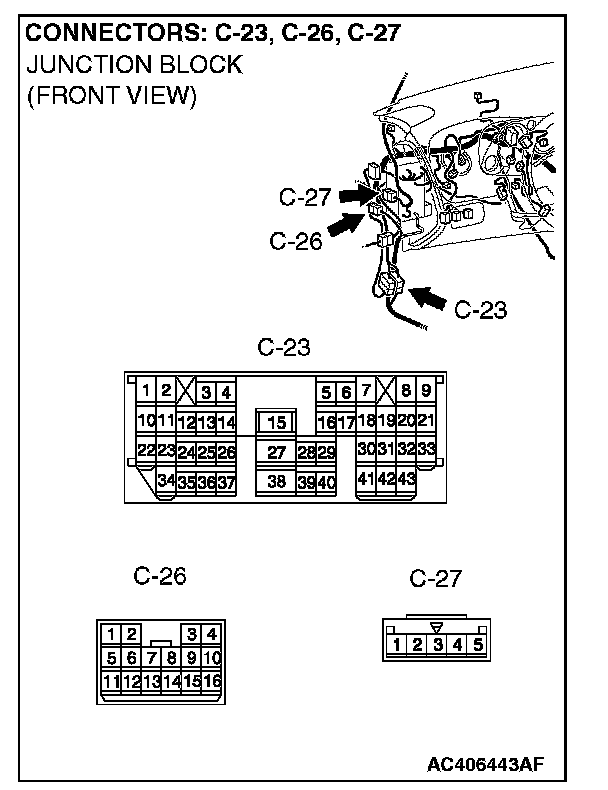 CONNECTORS: C-23, C-26, C-27
JUNCTION BLOCK
(FRONT VIEW)

C-27
C-26
C-23

C-23

1 2 3 4 5 6 7 8 9
10 11 12 13 14 15 16 17 18 19 20 21
22 23 24 25 26 27 28 29 30 31 32 33
34 35 36 37 38 39 40 41 42 43

C-26

1 2 3 4
5 6 7 8 9 10
11 12 13 14 15 16

C-27

1 2 3 4 5

AC406443AF