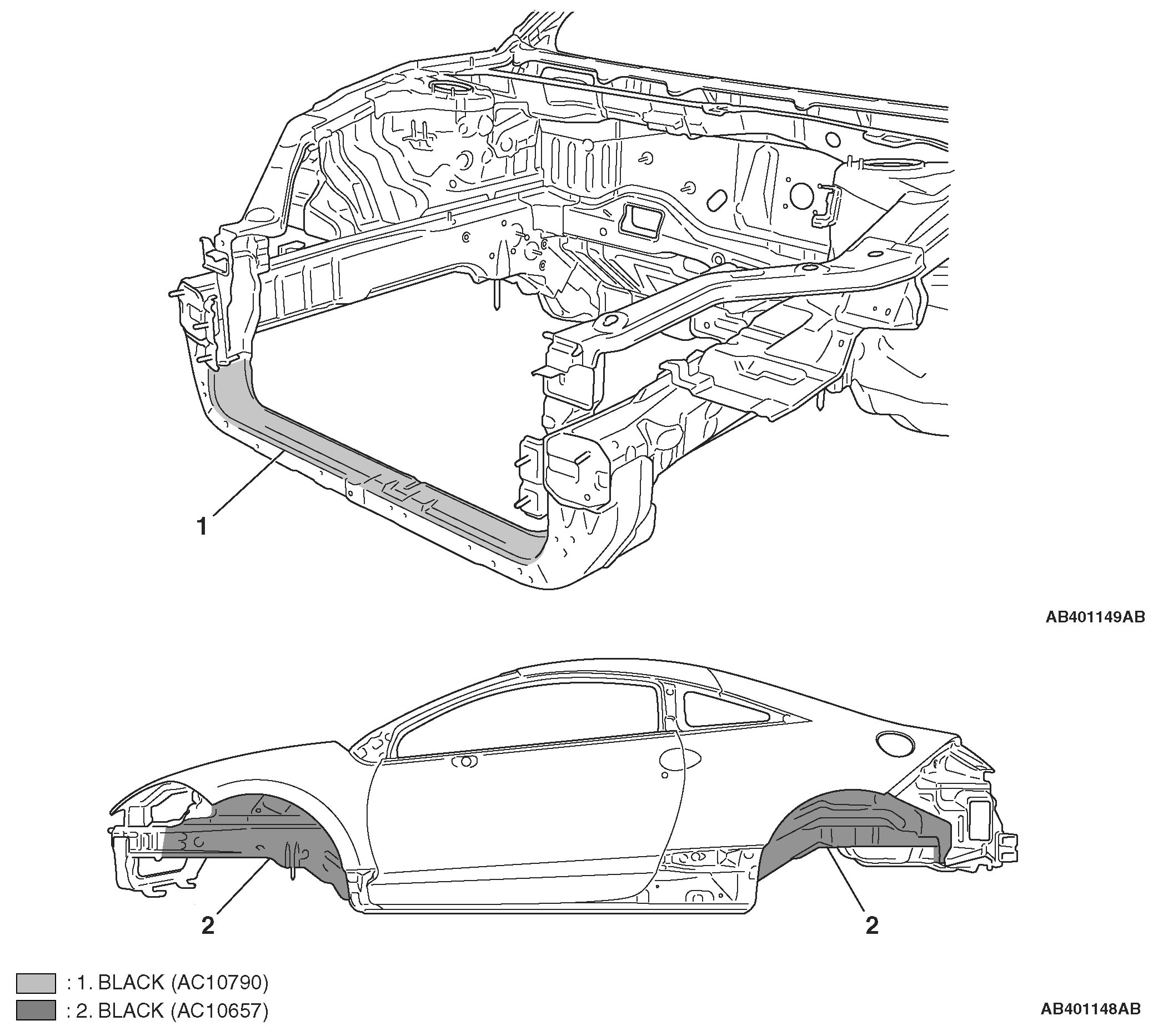 1

AB401149AB

2

2

: 1. BLACK (AC10790)

: 2. BLACK (AC10657)

AB401148AB