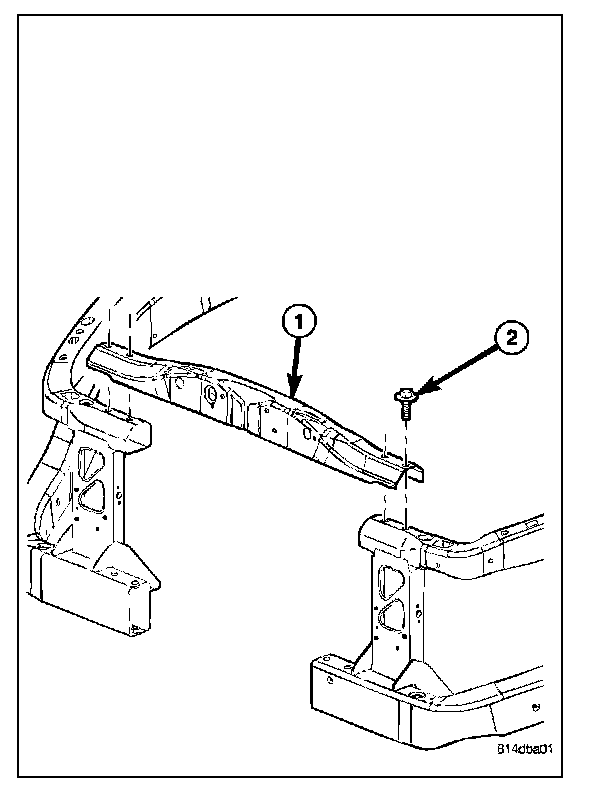 1

2

814dba01