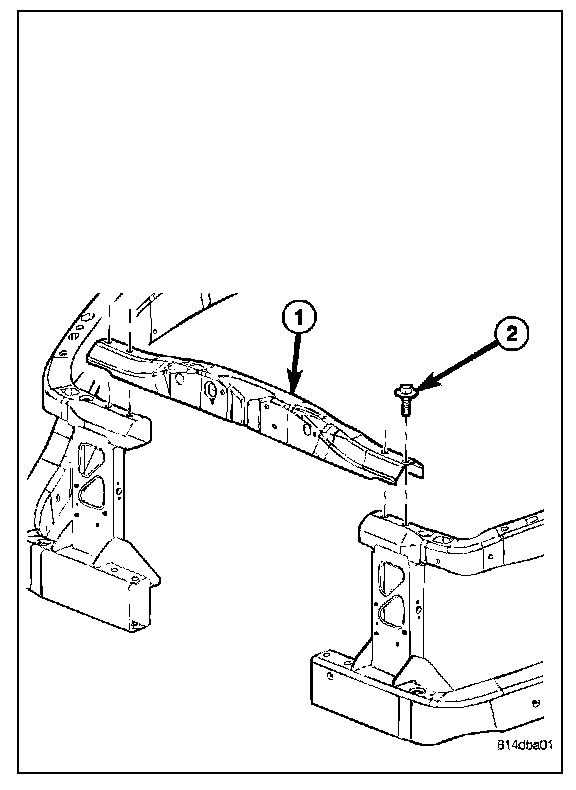 1
2
814dba01