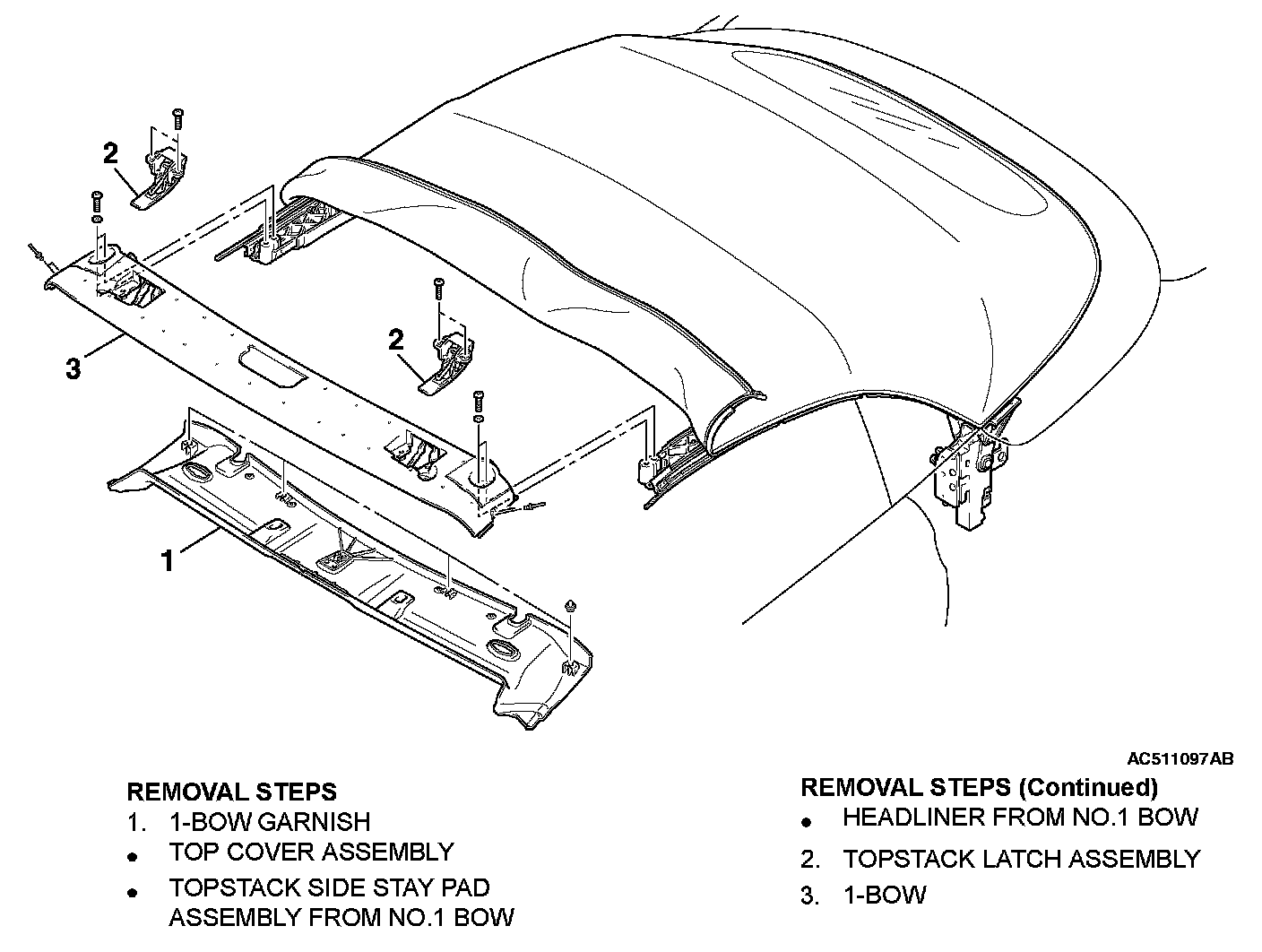 2

2

3

1

AC511097AB

REMOVAL STEPS
1. 1-BOW GARNISH
• TOP COVER ASSEMBLY
• TOPSTACK SIDE STAY PAD ASSEMBLY FROM NO.1 BOW

REMOVAL STEPS (Continued)
• HEADLINER FROM NO.1 BOW
2. TOPSTACK LATCH ASSEMBLY
3. 1-BOW