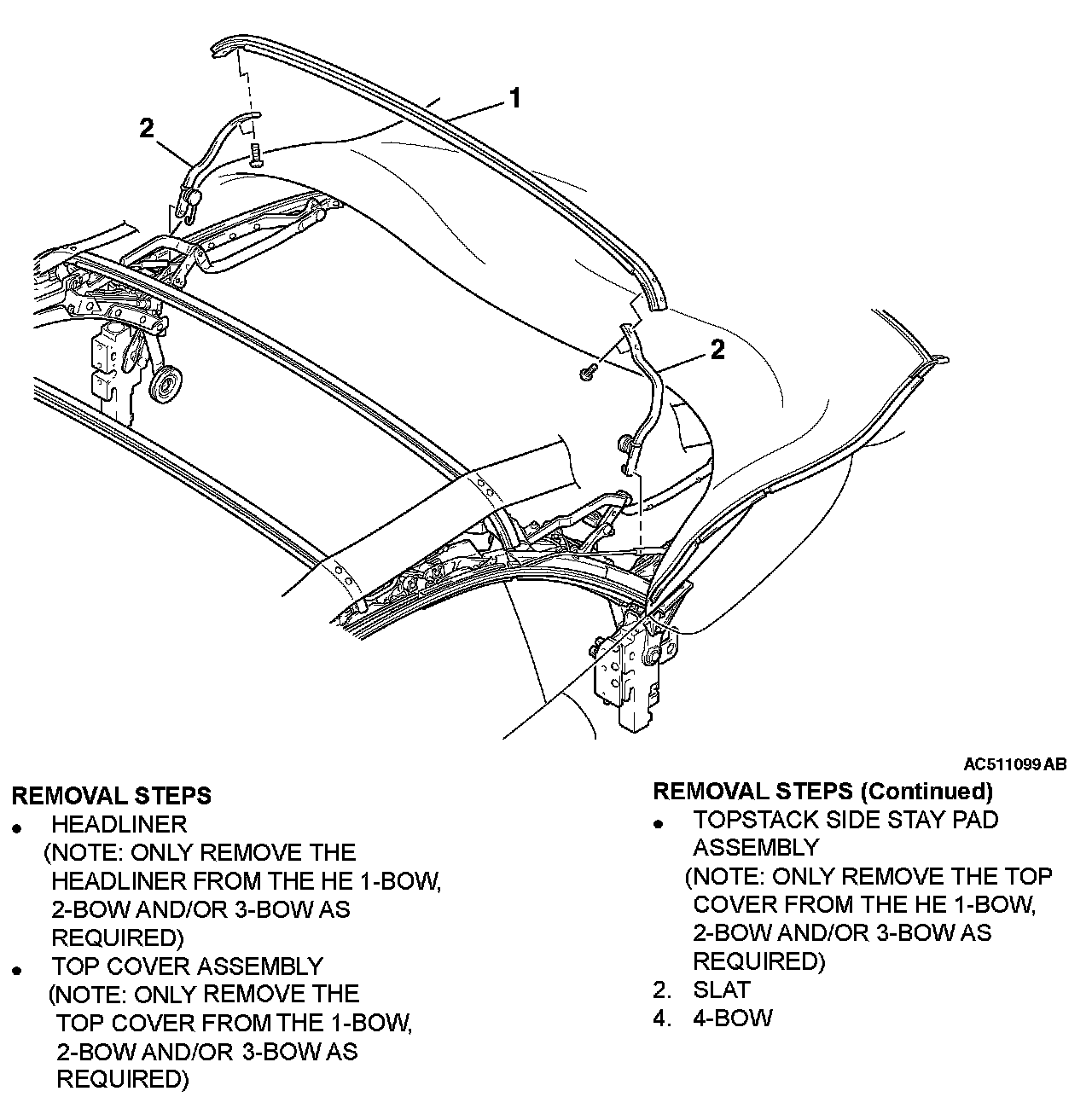 1

2

2

AC511099 AB

REMOVAL STEPS
• HEADLINER
(NOTE: ONLY REMOVE THE HEADLINER FROM THE HE 1-BOW, 2-BOW AND/OR 3-BOW AS REQUIRED)
• TOP COVER ASSEMBLY
(NOTE: ONLY REMOVE THE TOP COVER FROM THE 1-BOW, 2-BOW AND/OR 3-BOW AS REQUIRED)

REMOVAL STEPS (Continued)
• TOPSTACK SIDE STAY PAD ASSEMBLY
(NOTE: ONLY REMOVE THE TOP COVER FROM THE HE 1-BOW, 2-BOW AND/OR 3-BOW AS REQUIRED)
2. SLAT
4. 4-BOW