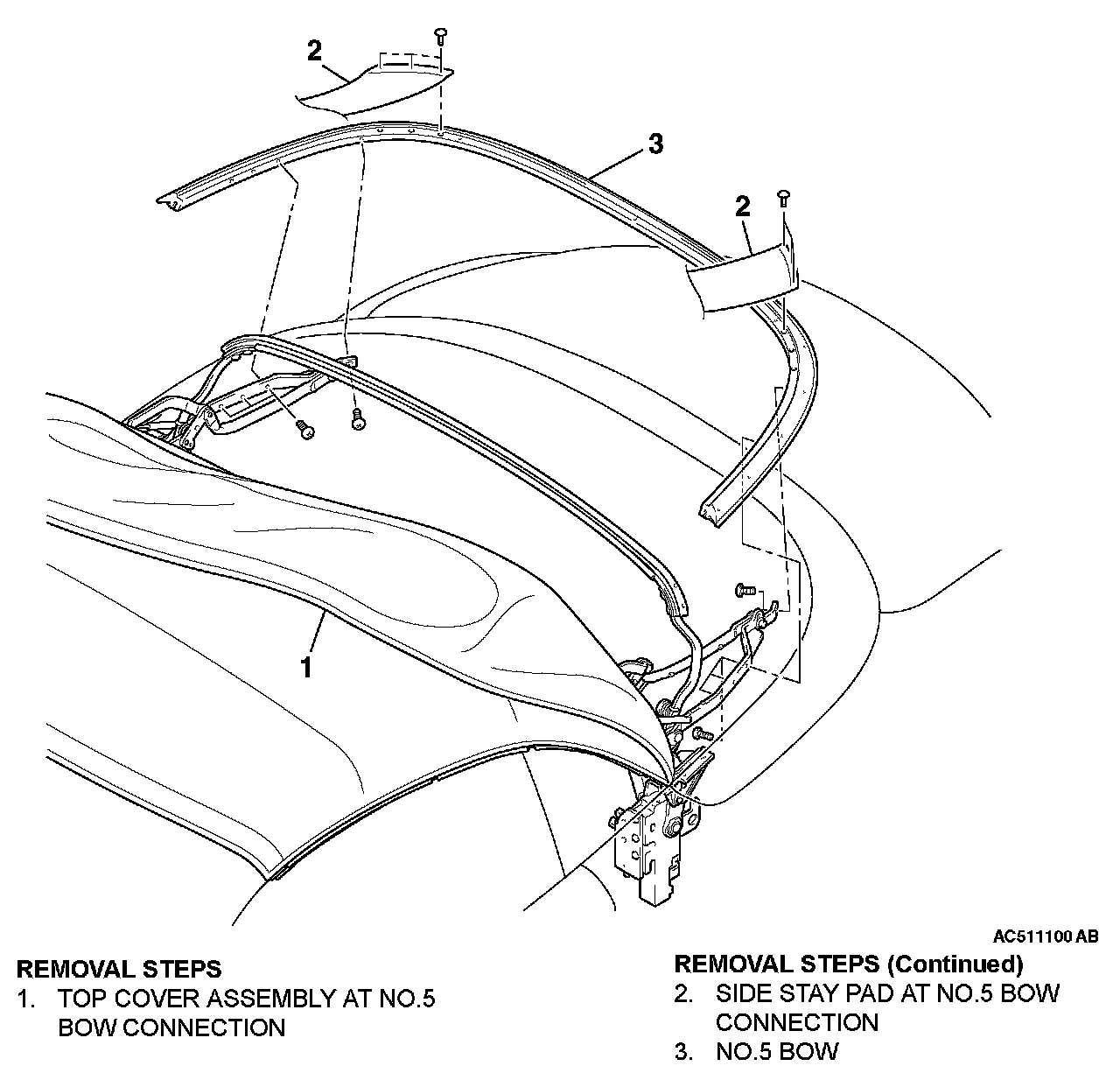 2

3

2

1

AC511100 AB

REMOVAL STEPS
1. TOP COVER ASSEMBLY AT NO.5 BOW CONNECTION

REMOVAL STEPS (Continued)
2. SIDE STAY PAD AT NO.5 BOW CONNECTION
3. NO.5 BOW