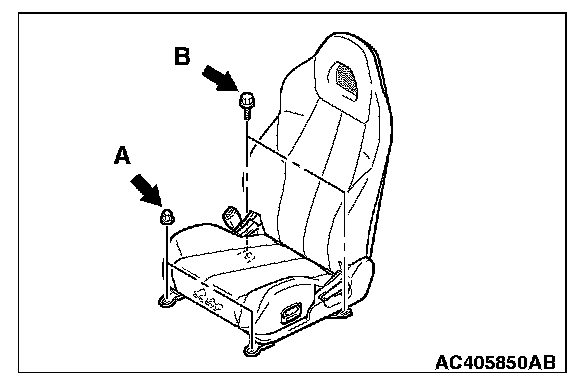 B

A

AC405850AB