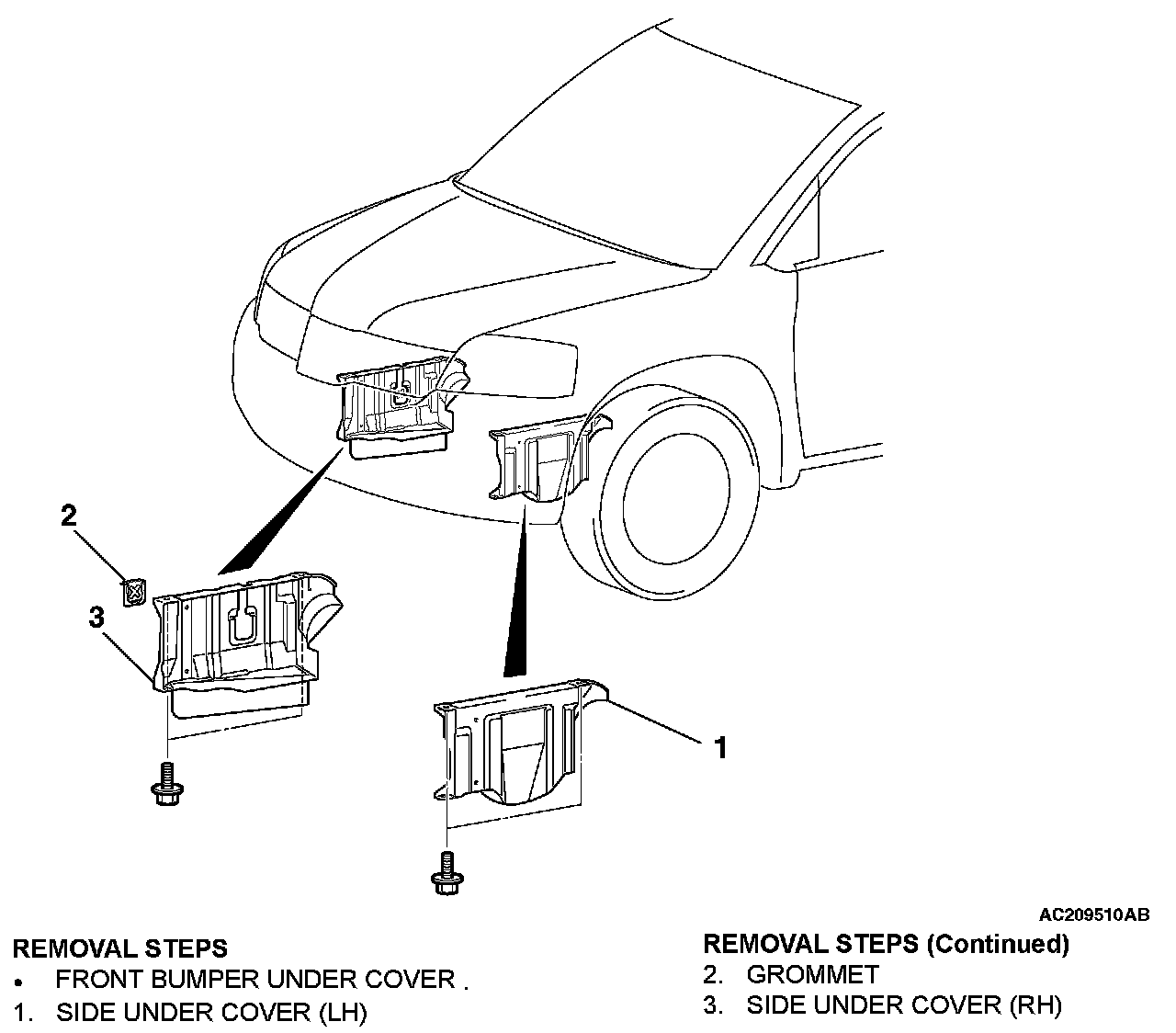 2

3

1

AC209510AB

REMOVAL STEPS
• FRONT BUMPER UNDER COVER .
1. SIDE UNDER COVER (LH)

REMOVAL STEPS (Continued)
2. GROMMET
3. SIDE UNDER COVER (RH)