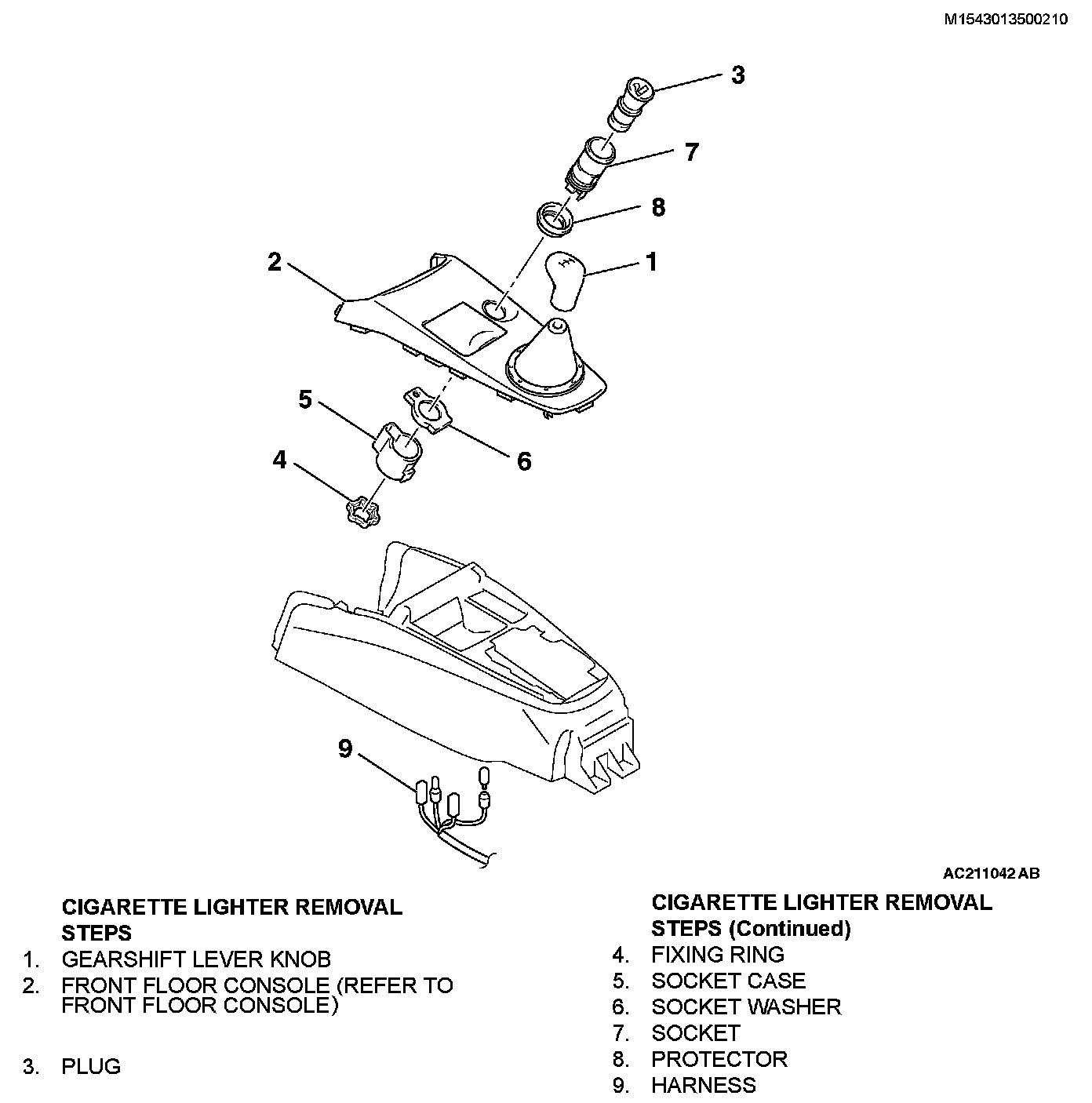 M1543013500210

3

7

8

2

1

5

6

4

9

AC211042 AB

CIGARETTE LIGHTER REMOVAL STEPS
1. GEARSHIFT LEVER KNOB
2. FRONT FLOOR CONSOLE (REFER TO FRONT FLOOR CONSOLE)

3. PLUG

CIGARETTE LIGHTER REMOVAL STEPS (Continued)
4. FIXING RING
5. SOCKET CASE
6. SOCKET WASHER
7. SOCKET
8. PROTECTOR
9. HARNESS