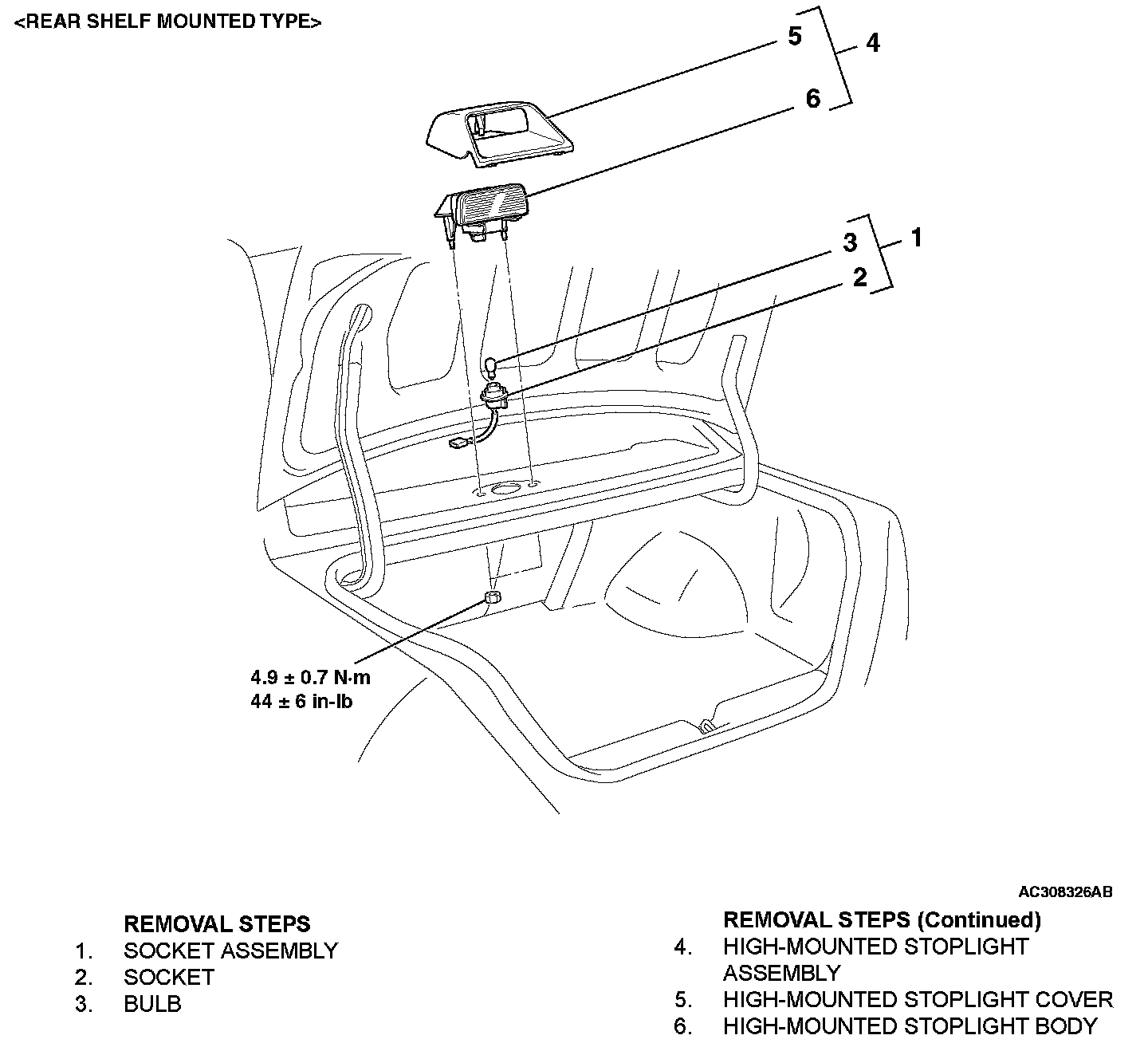 <REAR SHELF MOUNTED TYPE>

5
4
6
3
1
2

4.9 ± 0.7 N·m
44 ± 6 in-lb

AC308326AB

REMOVAL STEPS
1. SOCKET ASSEMBLY
2. SOCKET
3. BULB

REMOVAL STEPS (Continued)
4. HIGH-MOUNTED STOPLIGHT ASSEMBLY
5. HIGH-MOUNTED STOPLIGHT COVER
6. HIGH-MOUNTED STOPLIGHT BODY