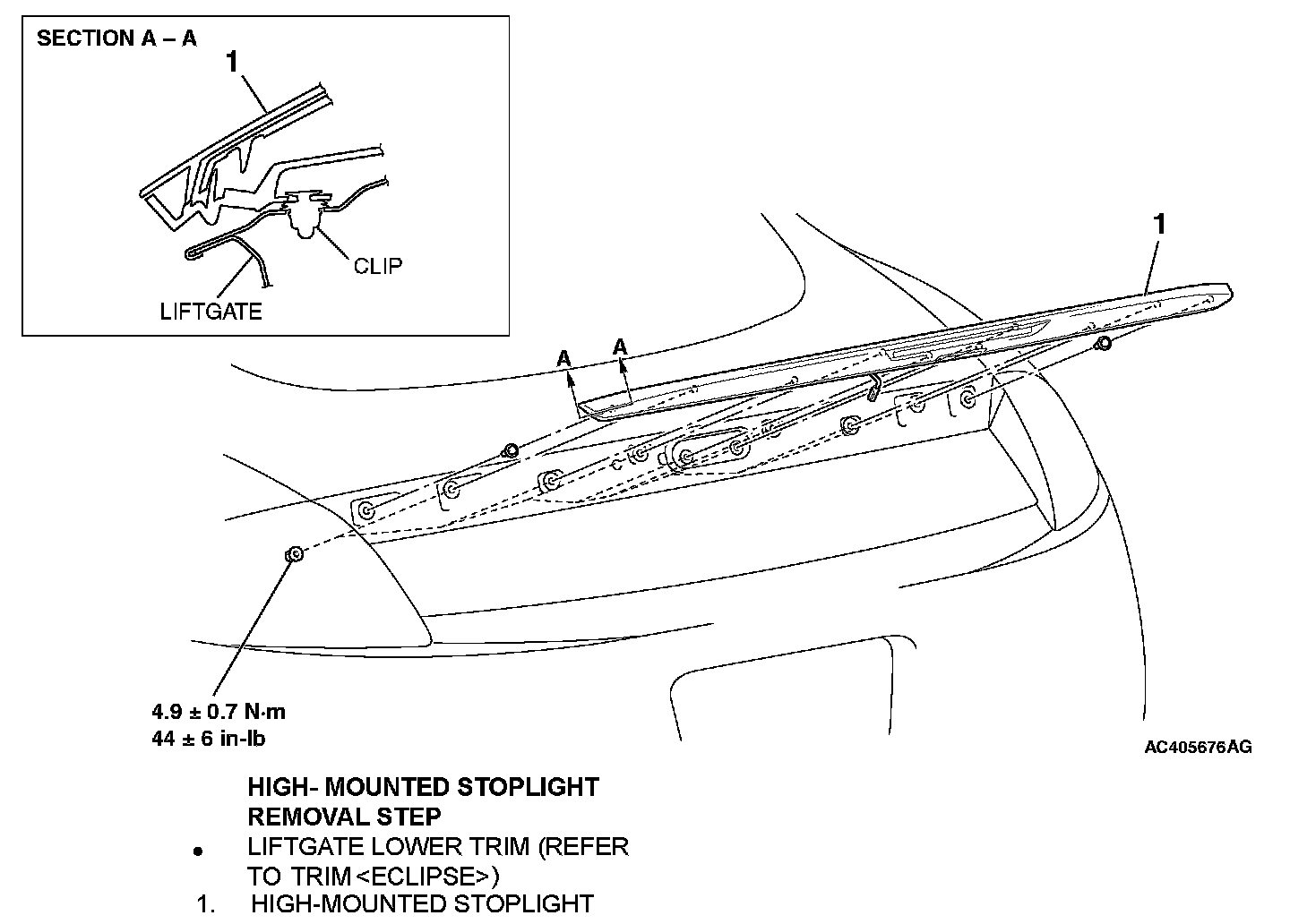 SECTION A – A

1

CLIP

LIFTGATE

1

A

A

4.9 ± 0.7 N·m
44 ± 6 in-lb

AC405676AG

HIGH- MOUNTED STOPLIGHT
REMOVAL STEP

• LIFTGATE LOWER TRIM (REFER TO TRIM <ECLIPSE>)

1. HIGH-MOUNTED STOPLIGHT