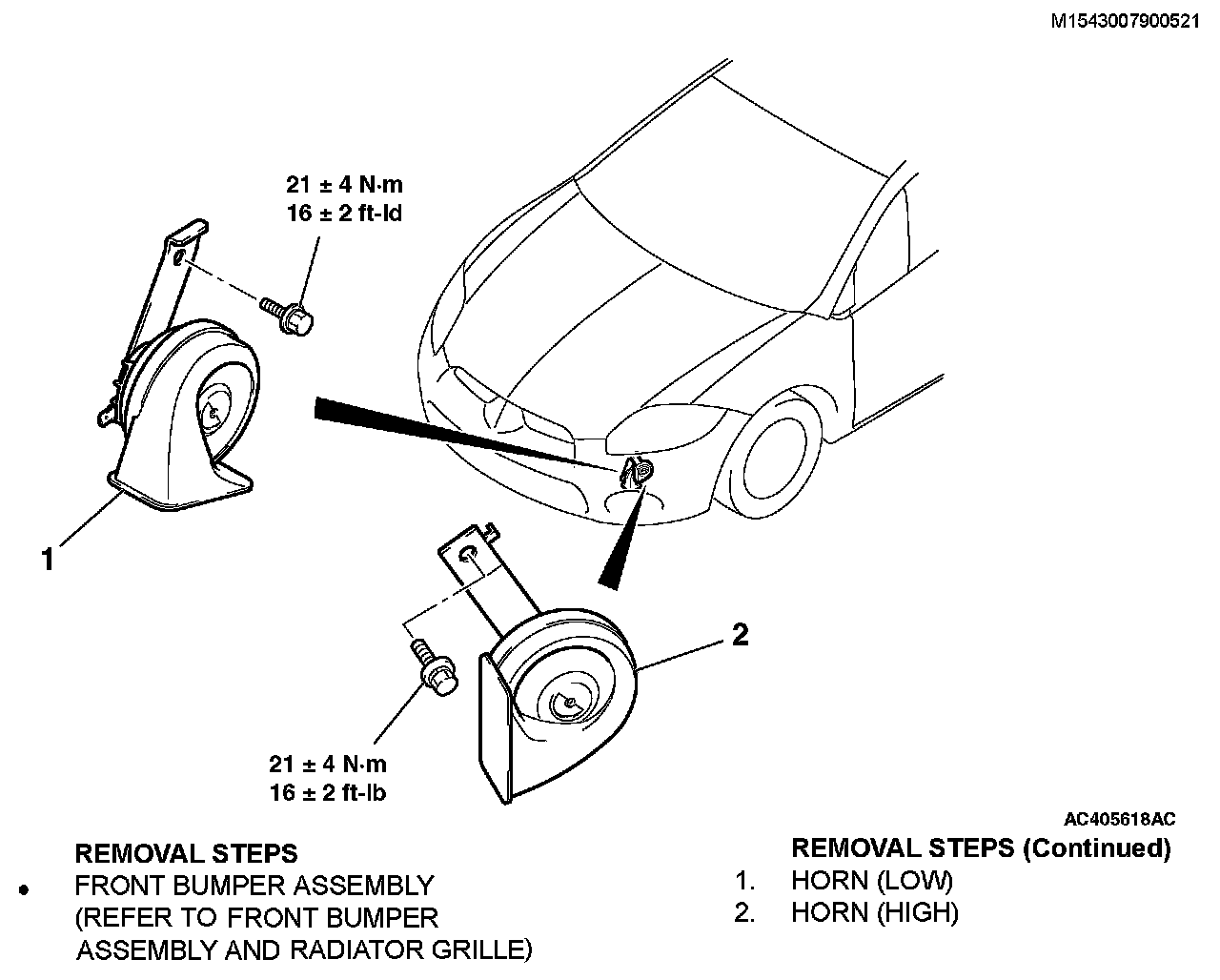 M1543007900521

21 ± 4 N·m
16 ± 2 ft-ld

1

2

21 ± 4 N·m
16 ± 2 ft-lb

AC405618AC

REMOVAL STEPS
• FRONT BUMPER ASSEMBLY (REFER TO FRONT BUMPER ASSEMBLY AND RADIATOR GRILLE)

REMOVAL STEPS (Continued)
1. HORN (LOW)
2. HORN (HIGH)