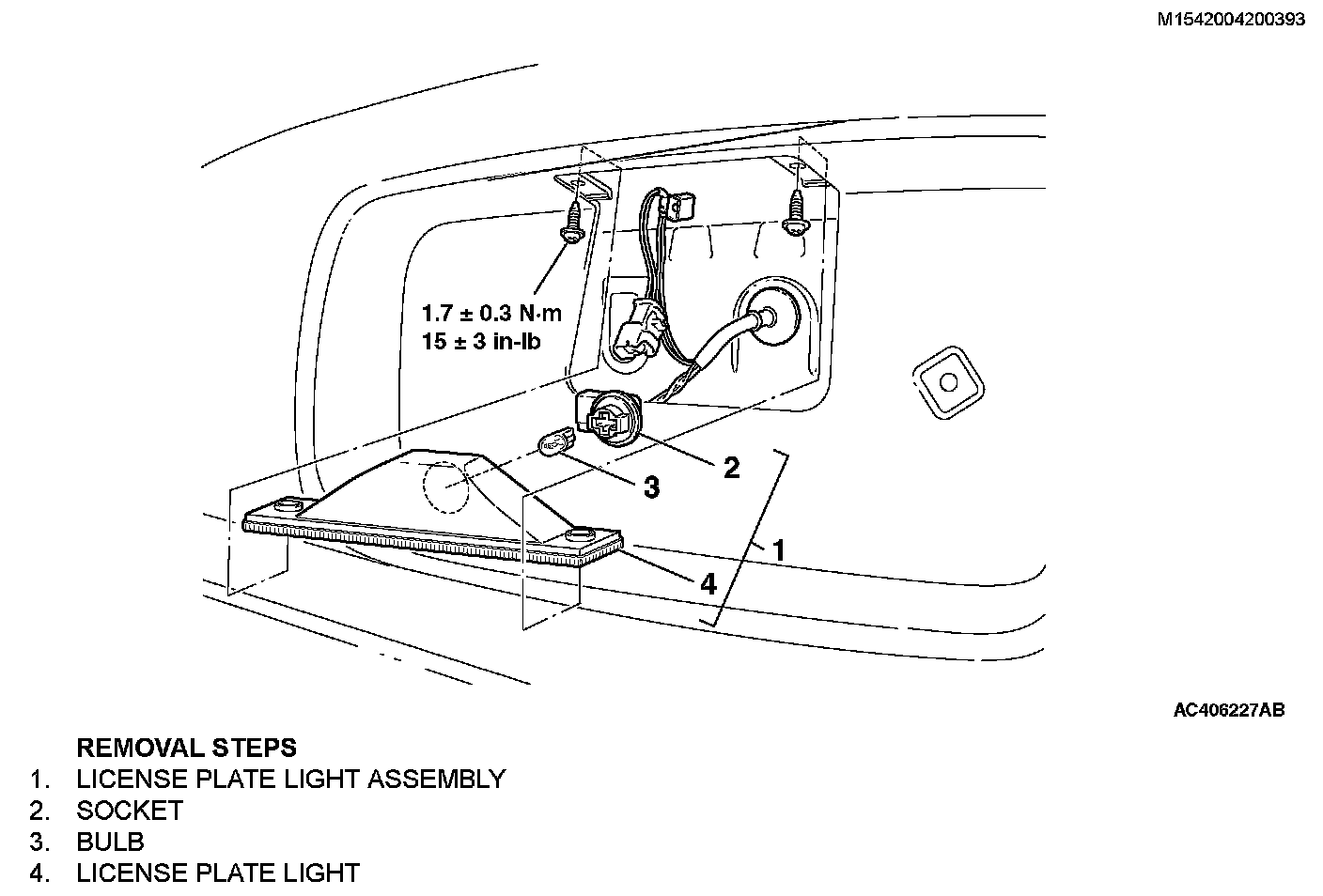 M1542004200393

1.7 ± 0.3 N·m
15 ± 3 in-lb

2

3

1

4

AC406227AB

REMOVAL STEPS
1. LICENSE PLATE LIGHT ASSEMBLY
2. SOCKET
3. BULB
4. LICENSE PLATE LIGHT