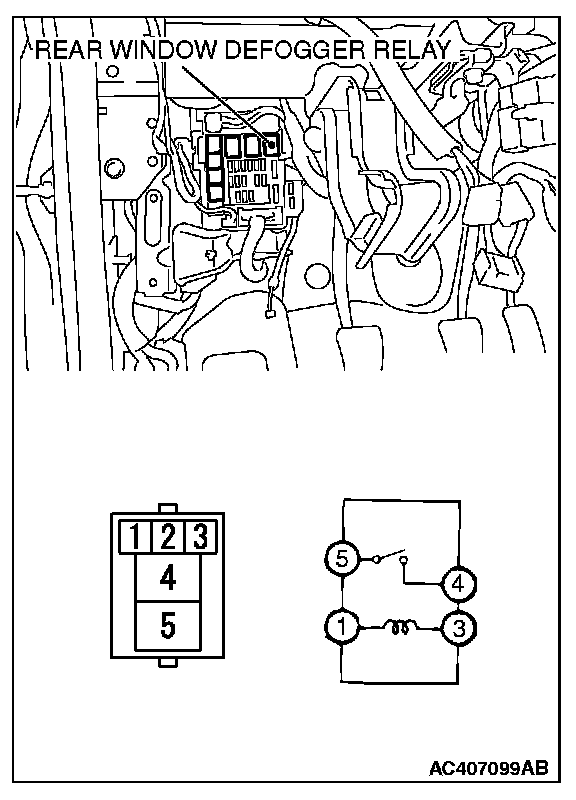 REAR WINDOW DEFOGGER RELAY

1 2 3
4
5

5
4
1
3

AC407099AB