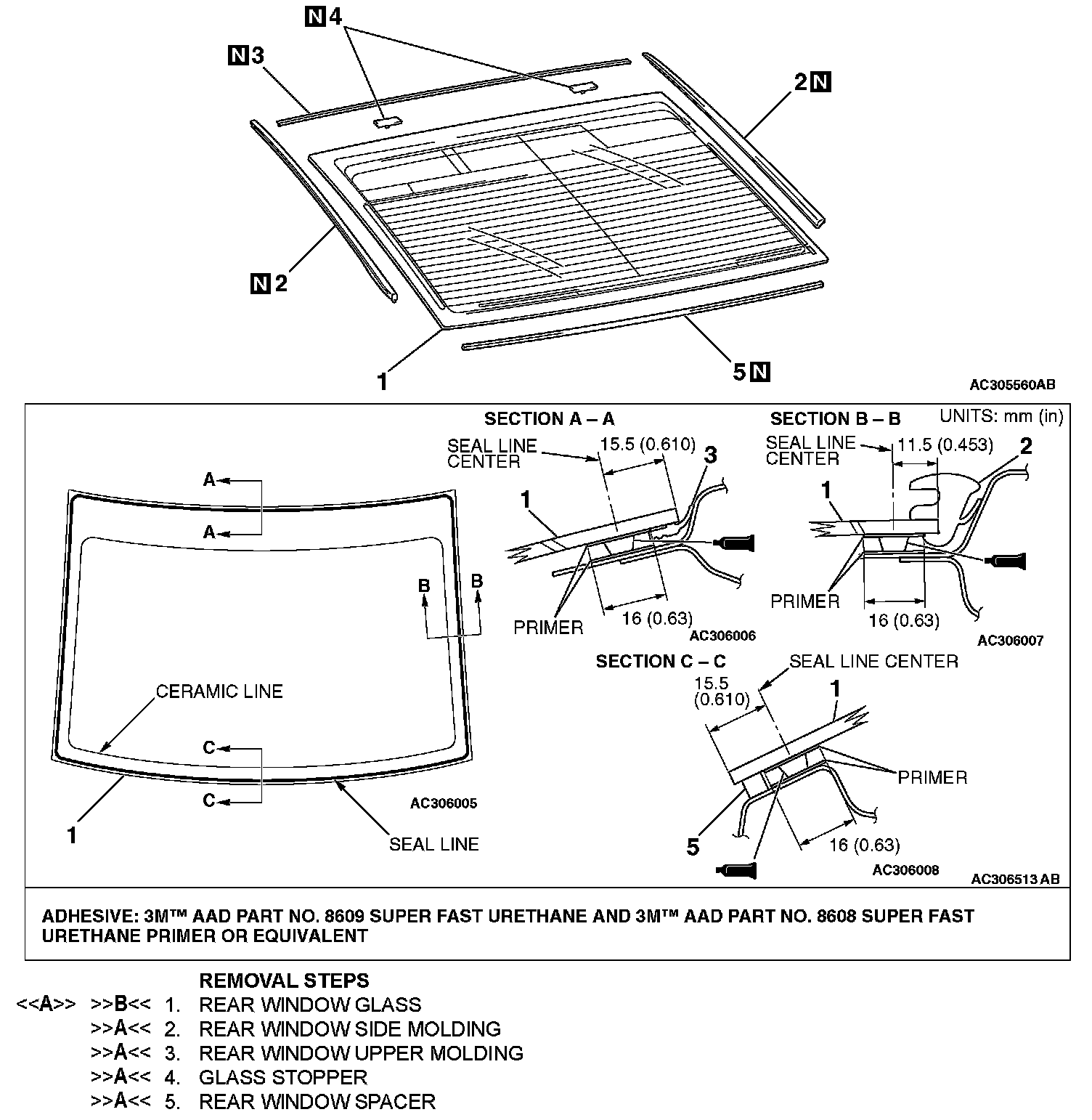 N 4
N 3
2 N
N 2
1
5 N
AC305560AB

SECTION A – A
SEAL LINE CENTER
15.5 (0.610)
3
1
PRIMER
16 (0.63)
AC306006

SECTION B – B
UNITS: mm (in)
SEAL LINE CENTER
11.5 (0.453)
2
1
PRIMER
16 (0.63)
AC306007

A
A
B
B
CERAMIC LINE
C
C
1
AC306005
SEAL LINE

SECTION C – C
SEAL LINE CENTER
15.5 (0.610)
1
PRIMER
5
16 (0.63)
AC306008
AC306513 AB

ADHESIVE: 3M™ AAD PART NO. 8609 SUPER FAST URETHANE AND 3M™ AAD PART NO. 8608 SUPER FAST URETHANE PRIMER OR EQUIVALENT

REMOVAL STEPS
<<A>> >>B<< 1. REAR WINDOW GLASS
>>A<< 2. REAR WINDOW SIDE MOLDING
>>A<< 3. REAR WINDOW UPPER MOLDING
>>A<< 4. GLASS STOPPER
>>A<< 5. REAR WINDOW SPACER