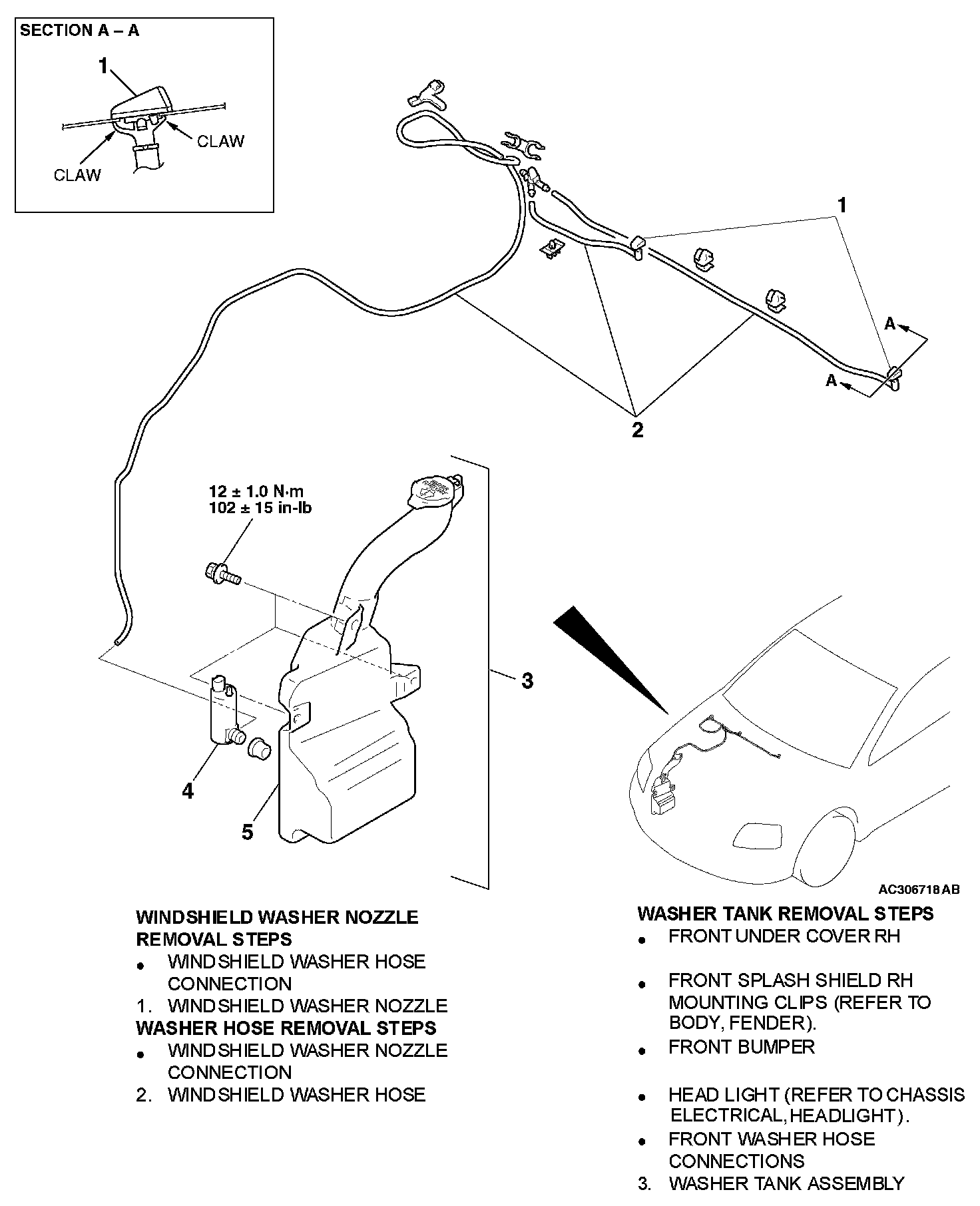 SECTION A – A

1

CLAW

CLAW

1

A

A

2

12 ± 1.0 N·m
102 ± 15 in-lb

3

4

5

AC306718 AB

WINDSHIELD WASHER NOZZLE REMOVAL STEPS
• WINDSHIELD WASHER HOSE CONNECTION
1. WINDSHIELD WASHER NOZZLE
WASHER HOSE REMOVAL STEPS
• WINDSHIELD WASHER NOZZLE CONNECTION
2. WINDSHIELD WASHER HOSE

WASHER TANK REMOVAL STEPS
• FRONT UNDER COVER RH

• FRONT SPLASH SHIELD RH MOUNTING CLIPS (REFER TO BODY, FENDER).
• FRONT BUMPER

• HEAD LIGHT (REFER TO CHASSIS ELECTRICAL, HEADLIGHT).
• FRONT WASHER HOSE CONNECTIONS
3. WASHER TANK ASSEMBLY