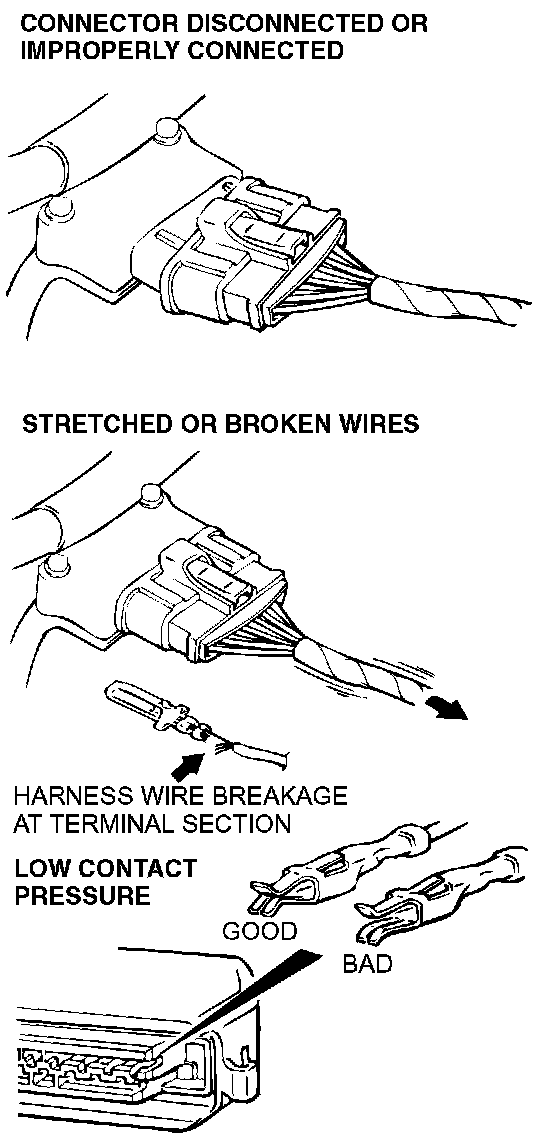 CONNECTOR DISCONNECTED OR IMPROPERLY CONNECTED

STRETCHED OR BROKEN WIRES

HARNESS WIRE BREAKAGE AT TERMINAL SECTION

LOW CONTACT PRESSURE

GOOD

BAD