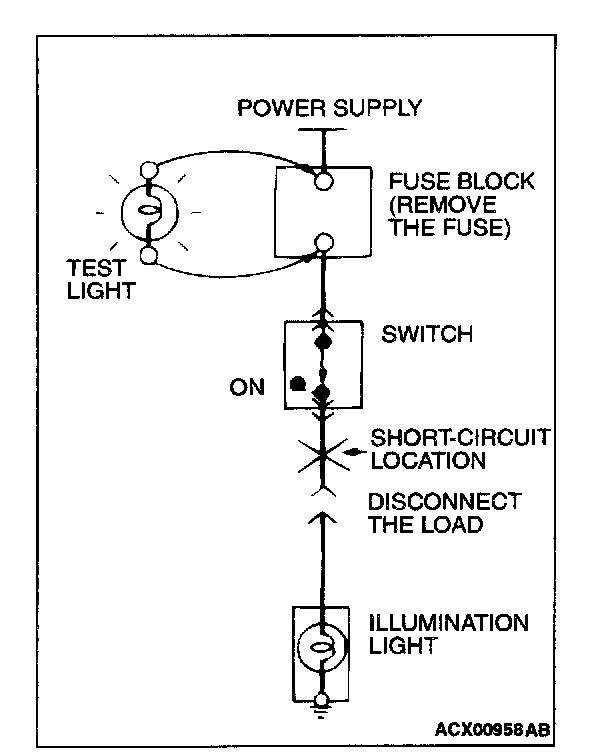 POWER SUPPLY

FUSE BLOCK (REMOVE THE FUSE)

TEST LIGHT

SWITCH

ON

SHORT-CIRCUIT LOCATION

DISCONNECT THE LOAD

ILLUMINATION LIGHT

ACX00958AB