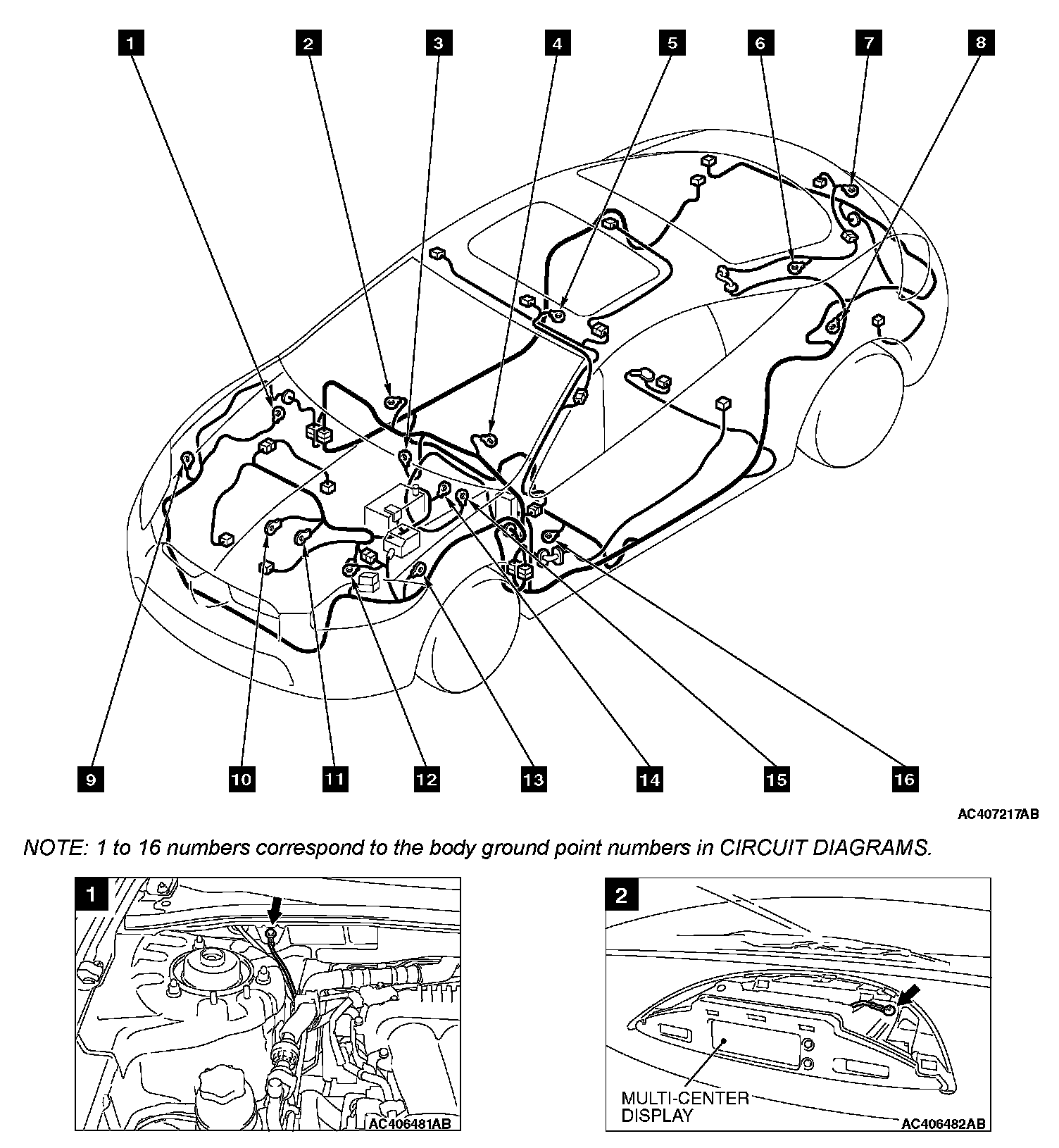 1 2 3 4 5 6 7 8

9 10 11 12 13 14 15 16

AC407217AB

NOTE: 1 to 16 numbers correspond to the body ground point numbers in CIRCUIT DIAGRAMS.

1

AC406481AB

2

MULTI-CENTER DISPLAY

AC406482AB