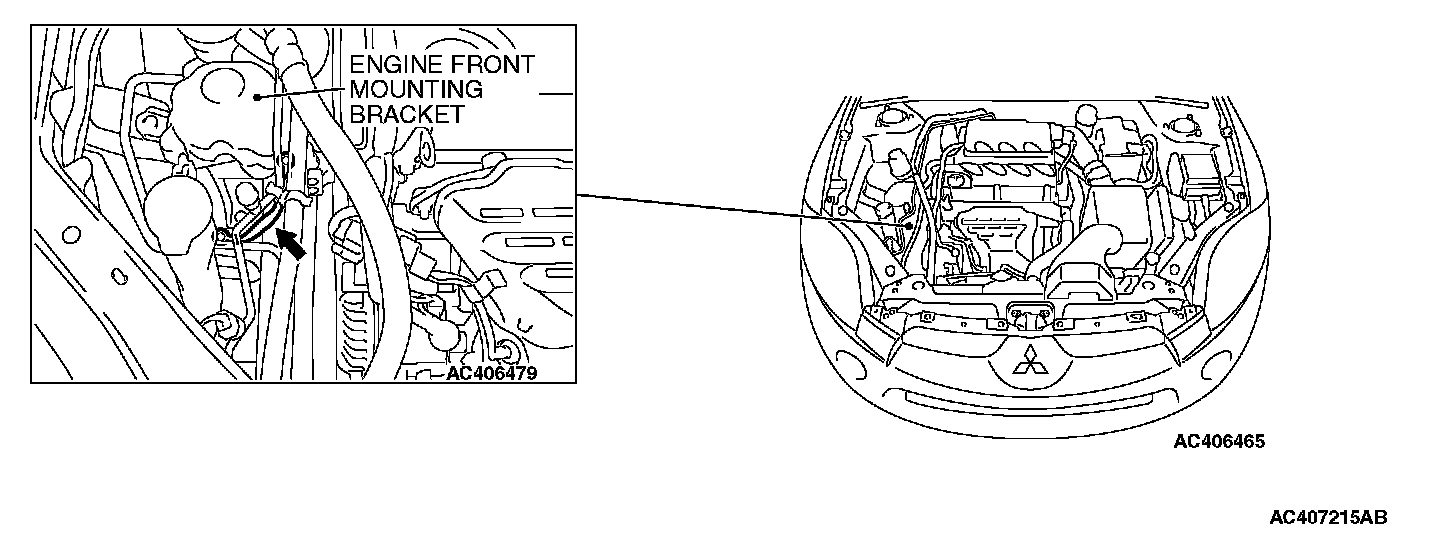 ENGINE FRONT MOUNTING BRACKET

AC406479

AC406465

AC407215AB