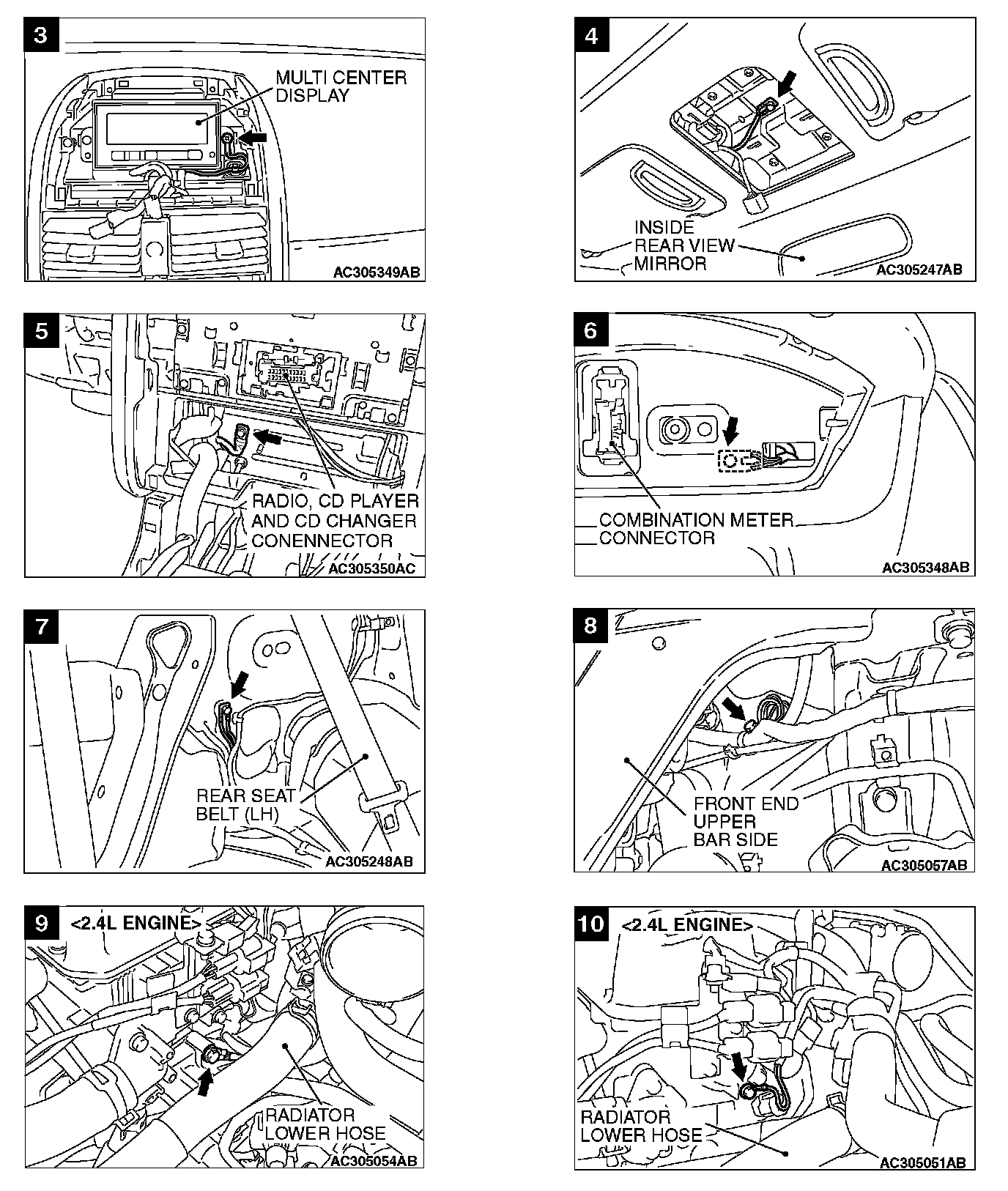 3
MULTI CENTER DISPLAY
AC305349AB

4
INSIDE REAR VIEW MIRROR
AC305247AB

5
RADIO, CD PLAYER AND CD CHANGER CONENNECTOR
AC305350AC

6
COMBINATION METER CONNECTOR
AC305348AB

7
REAR SEAT BELT (LH)
AC305248AB

8
FRONT END UPPER BAR SIDE
AC305057AB

9
<2.4L ENGINE>
RADIATOR LOWER HOSE
AC305054AB

10
<2.4L ENGINE>
RADIATOR LOWER HOSE
AC305051AB