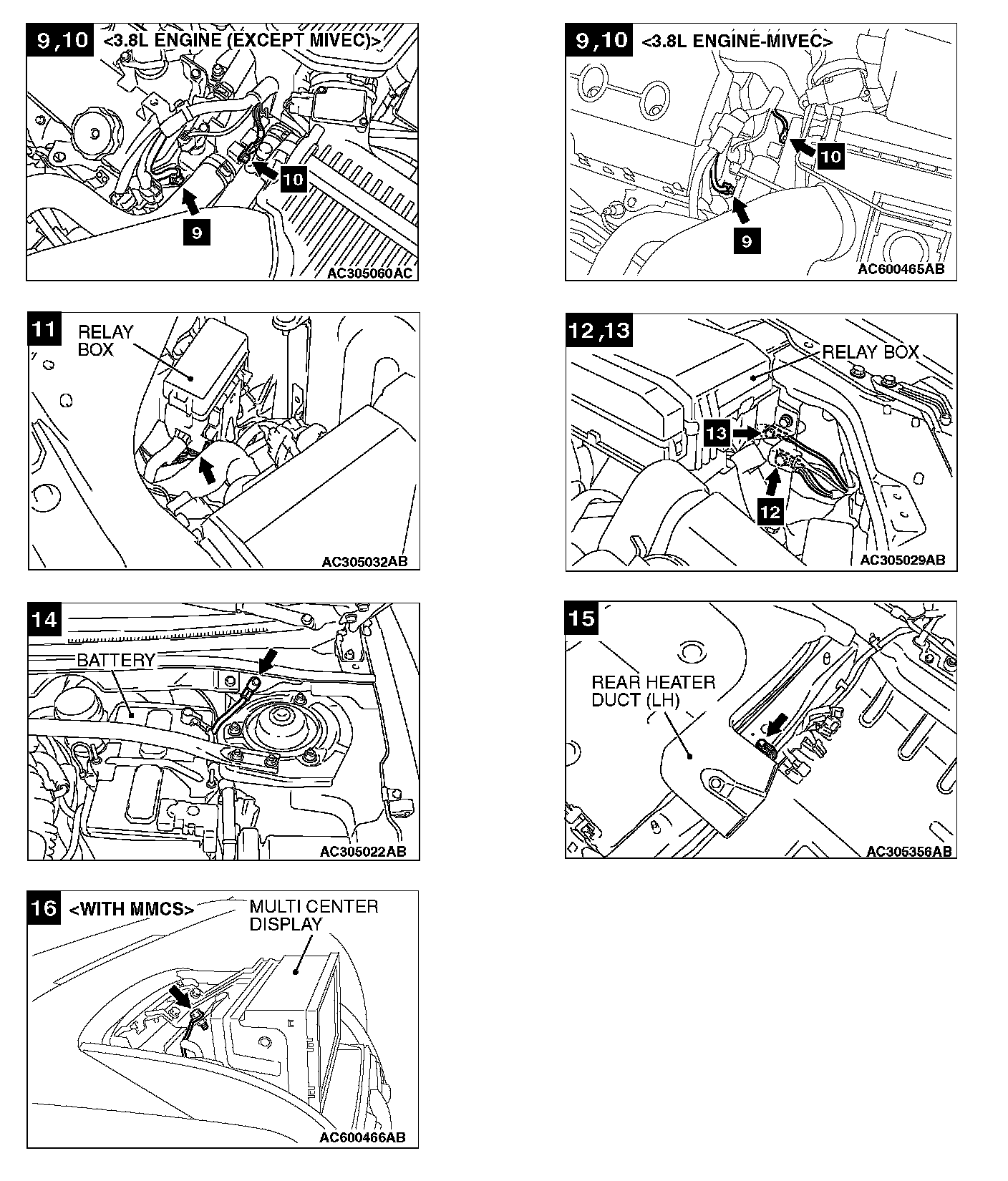 9,10 <3.8L ENGINE (EXCEPT MIVEC)>

10

9

AC305060AC

9,10 <3.8L ENGINE-MIVEC>

10

9

AC600465AB

11 RELAY BOX

AC305032AB

12,13 RELAY BOX

13

12

AC305029AB

14 BATTERY

AC305022AB

15 REAR HEATER DUCT (LH)

AC305356AB

16 <WITH MMCS> MULTI CENTER DISPLAY

AC600466AB