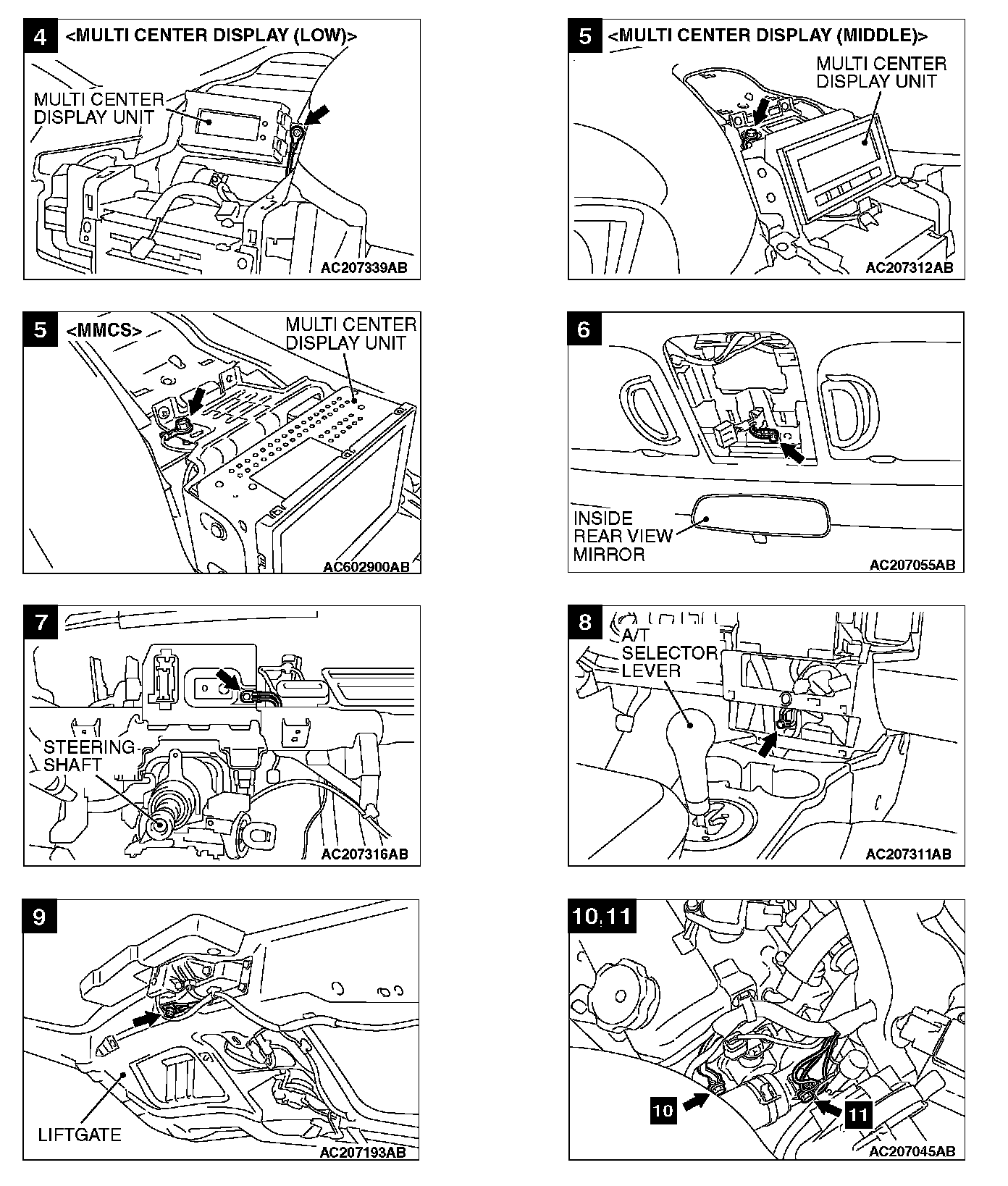 4 <MULTI CENTER DISPLAY (LOW)>

MULTI CENTER DISPLAY UNIT

AC207339AB

5 <MULTI CENTER DISPLAY (MIDDLE)>

MULTI CENTER DISPLAY UNIT

AC207312AB

5 <MMCS>

MULTI CENTER DISPLAY UNIT

AC602900AB

6

INSIDE REAR VIEW MIRROR

AC207055AB

7

STEERING SHAFT

AC207316AB

8

A/T SELECTOR LEVER

AC207311AB

9

LIFTGATE

AC207193AB

10,11

10

11

AC207045AB