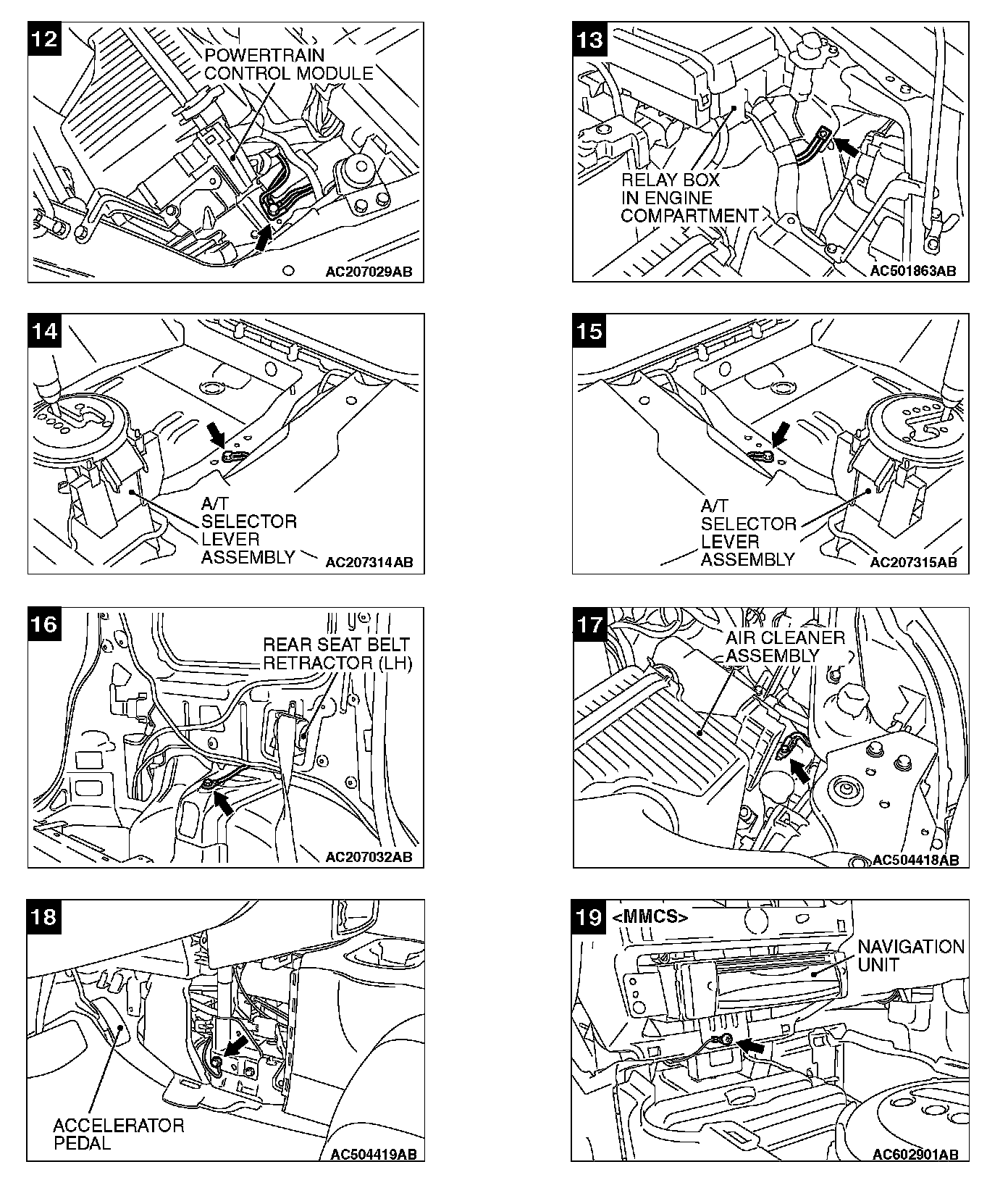 12
POWERTRAIN CONTROL MODULE
AC207029AB

13
RELAY BOX IN ENGINE COMPARTMENT
AC501863AB

14
A/T SELECTOR LEVER ASSEMBLY
AC207314AB

15
A/T SELECTOR LEVER ASSEMBLY
AC207315AB

16
REAR SEAT BELT RETRACTOR (LH)
AC207032AB

17
AIR CLEANER ASSEMBLY
AC504418AB

18
ACCELERATOR PEDAL
AC504419AB

19
<MMCS>
NAVIGATION UNIT
AC602901AB