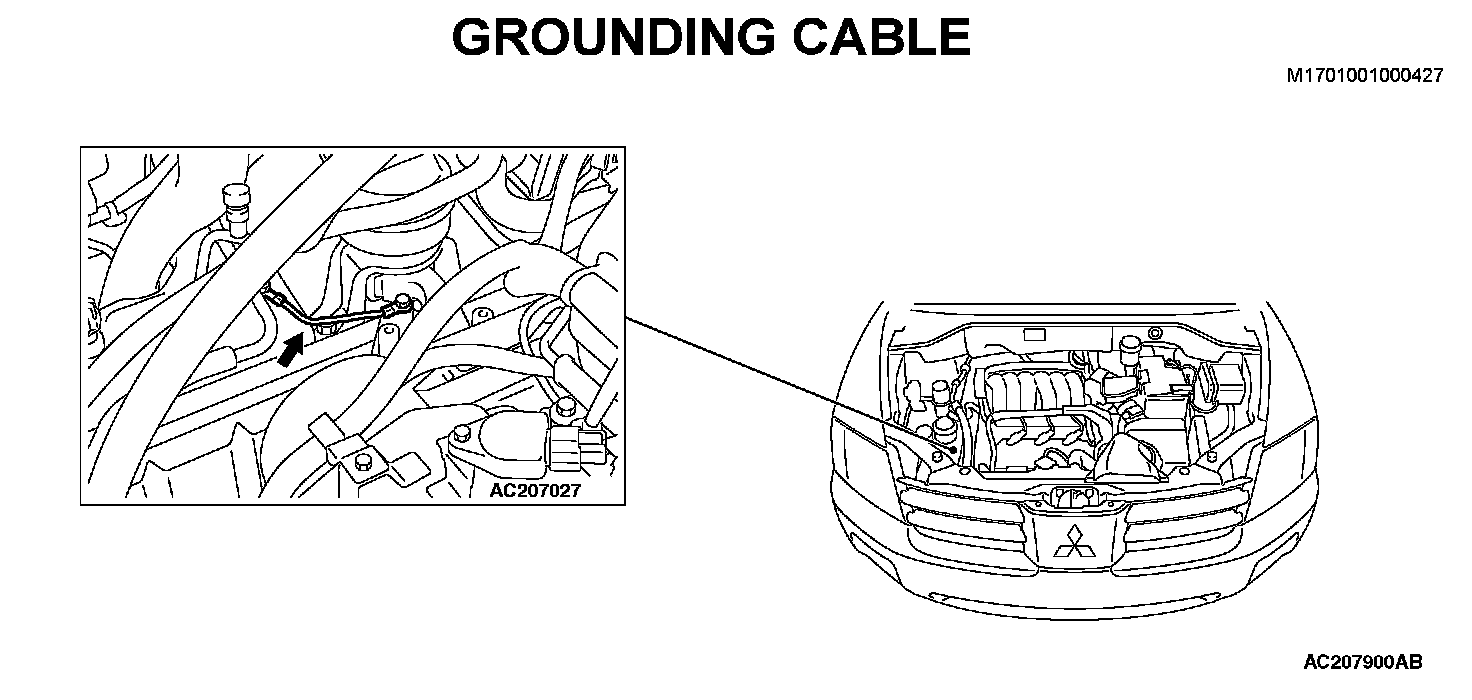 GROUNDING CABLE

M1701001000427

AC207027

AC207900AB