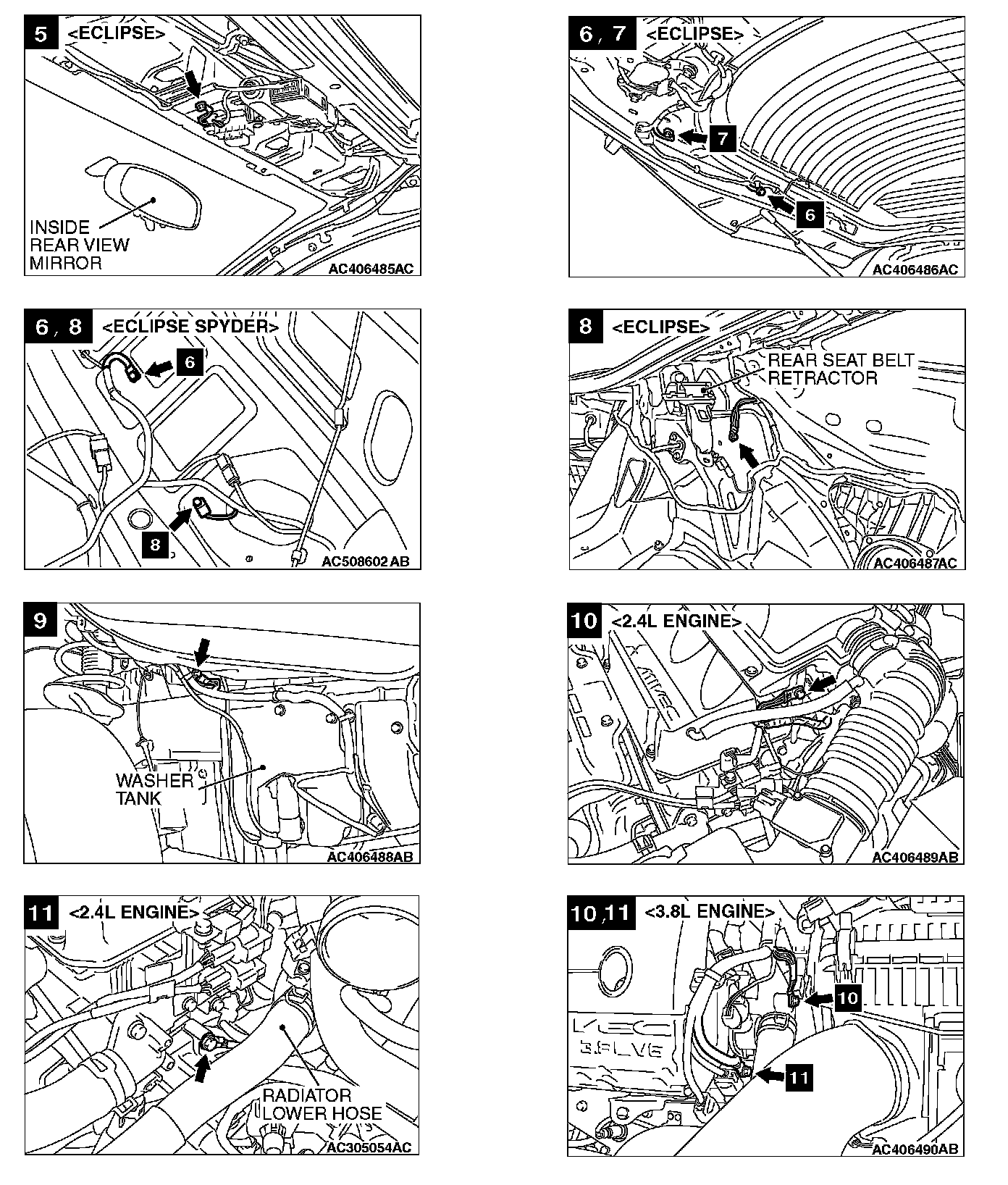 5 <ECLIPSE>

INSIDE REAR VIEW MIRROR

AC406485AC

6, 7 <ECLIPSE>

7

6

AC406486AC

6, 8 <ECLIPSE SPYDER>

6

8

AC508602 AB

8 <ECLIPSE>

REAR SEAT BELT RETRACTOR

AC406487AC

9

WASHER TANK

AC406488AB

10 <2.4L ENGINE>

AC406489AB

11 <2.4L ENGINE>

RADIATOR LOWER HOSE

AC305054AC

10,11 <3.8L ENGINE>

10

11

AC406490AB