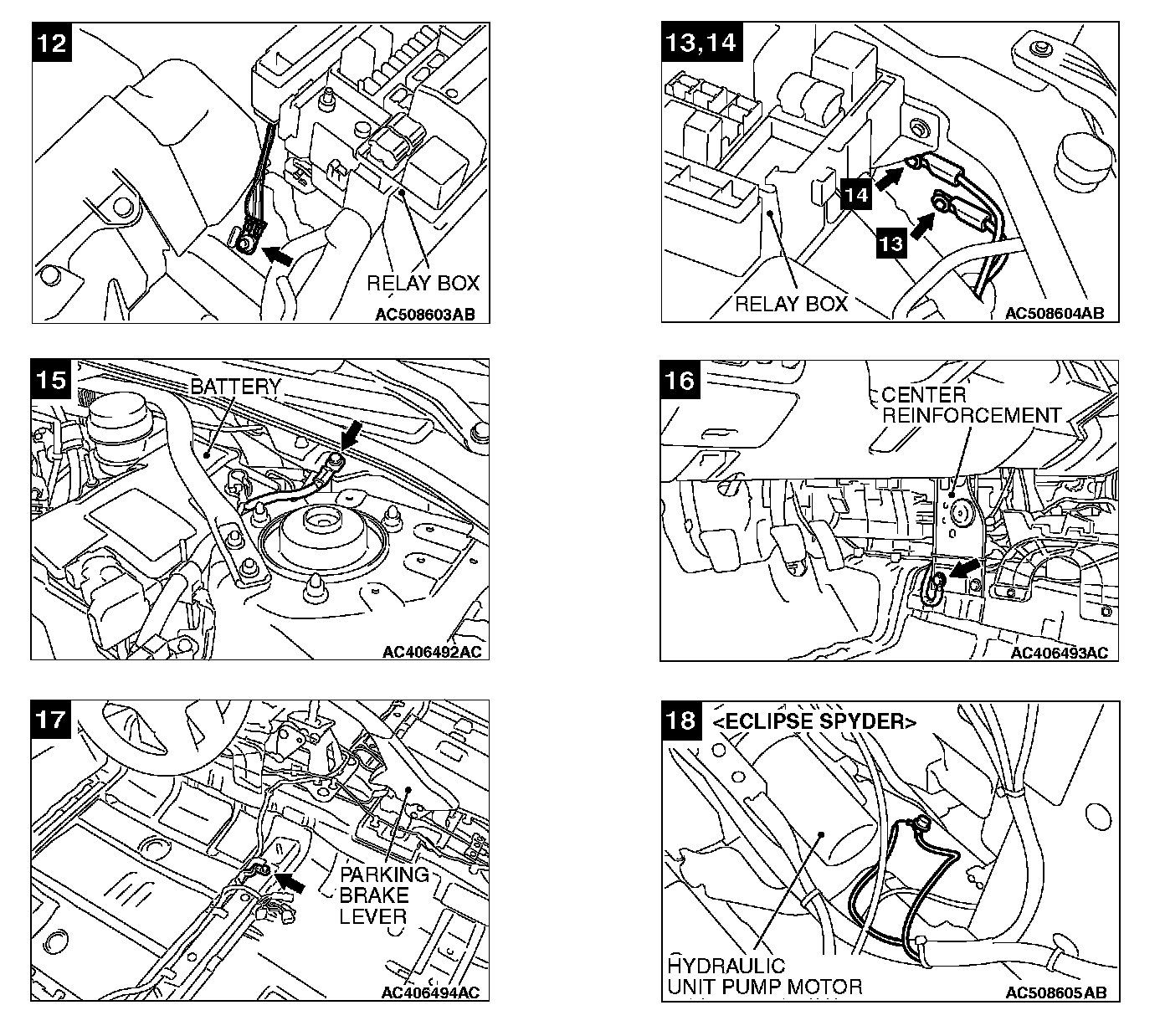 12
RELAY BOX
AC508603AB

13,14
14
13
RELAY BOX
AC508604AB

15
BATTERY
AC406492AC

16
CENTER REINFORCEMENT
AC406493AC

17
PARKING BRAKE LEVER
AC406494AC

18
<ECLIPSE SPYDER>
HYDRAULIC UNIT PUMP MOTOR
AC508605AB