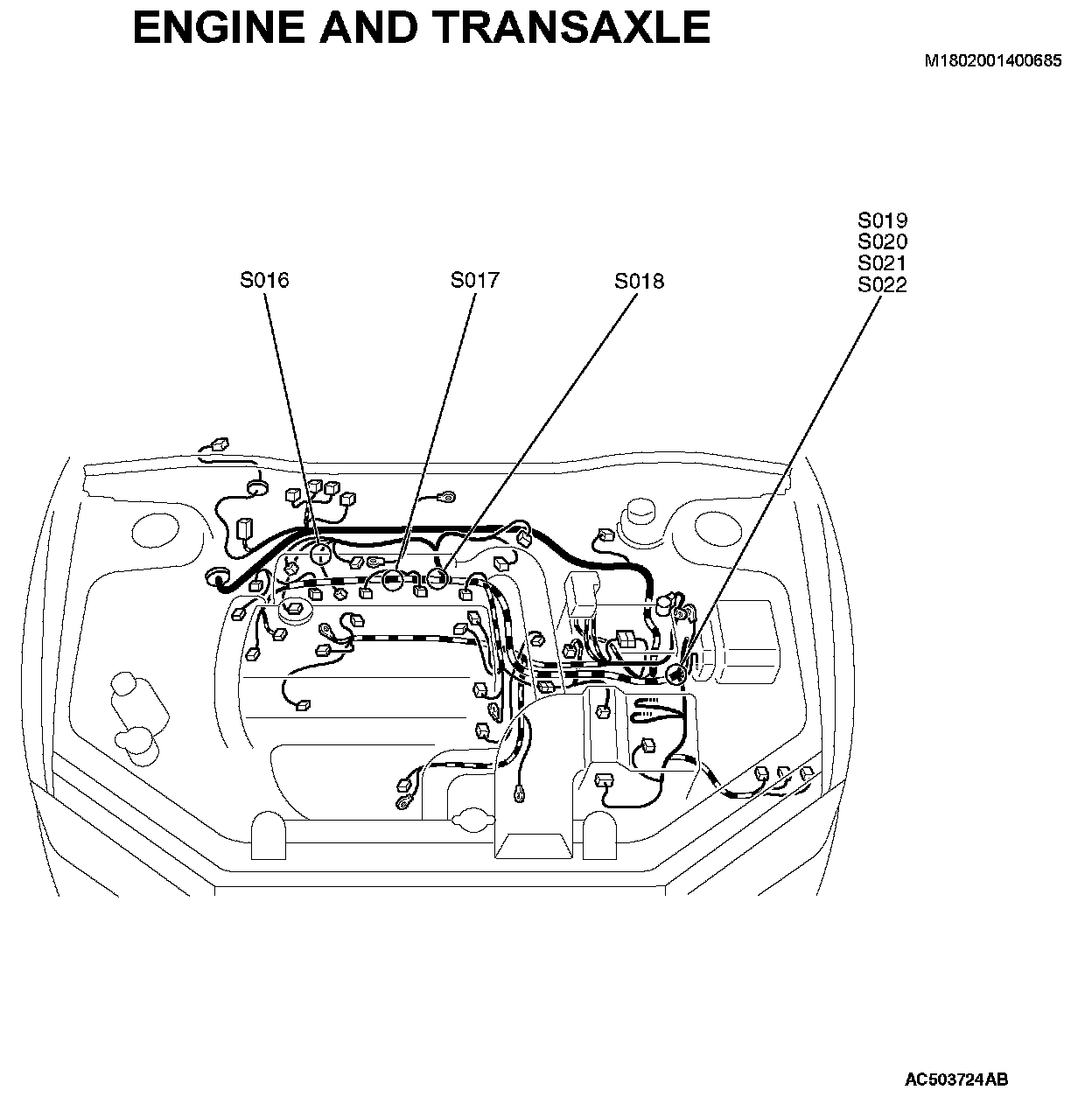 ENGINE AND TRANSAXLE

M1802001400685

S016
S017
S018
S019
S020
S021
S022

AC503724AB