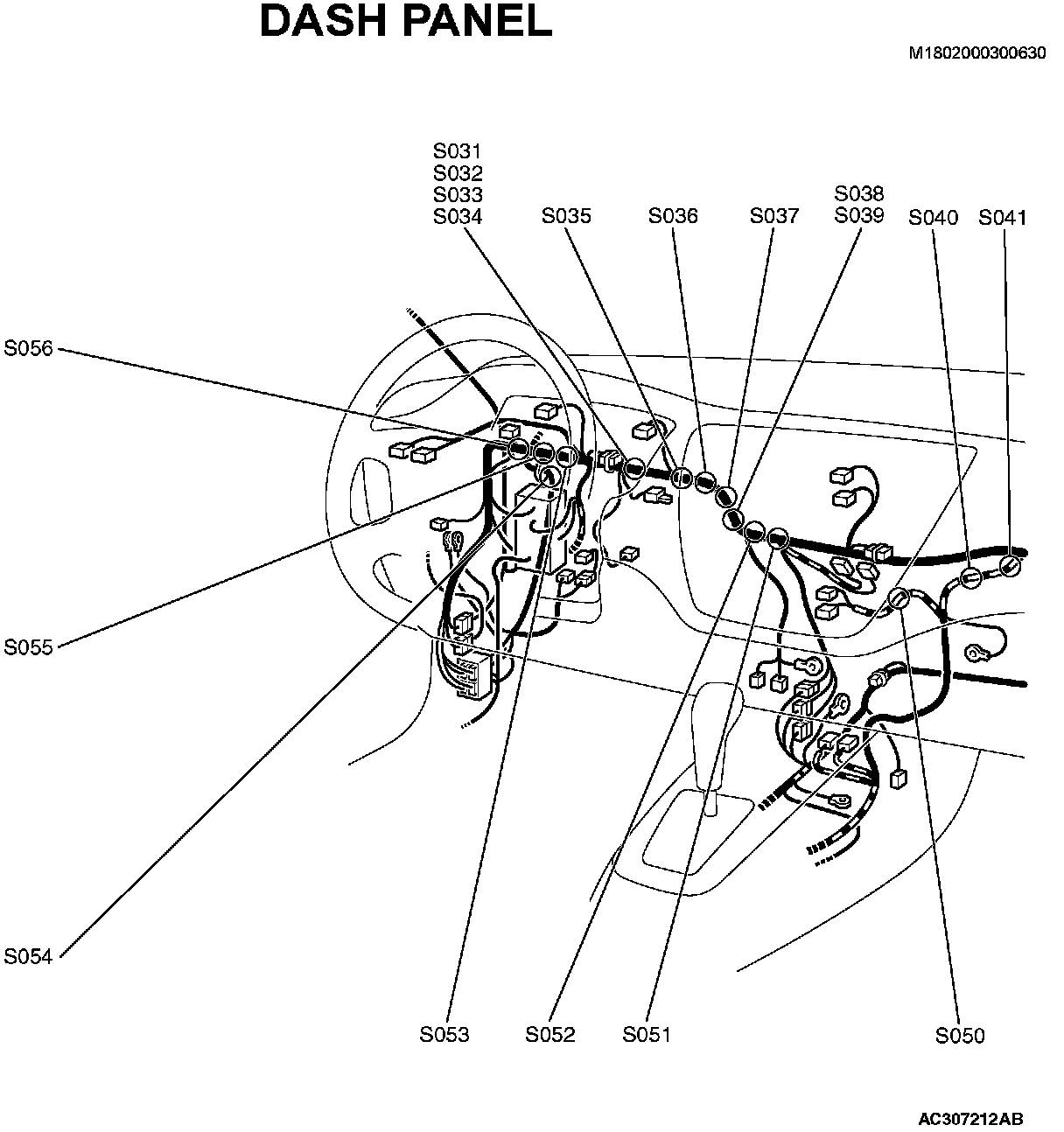 DASH PANEL

M1802000300630

S031
S032
S033
S034

S035

S036

S037

S038
S039

S040

S041

S056

S055

S054

S053

S052

S051

S050

AC307212AB