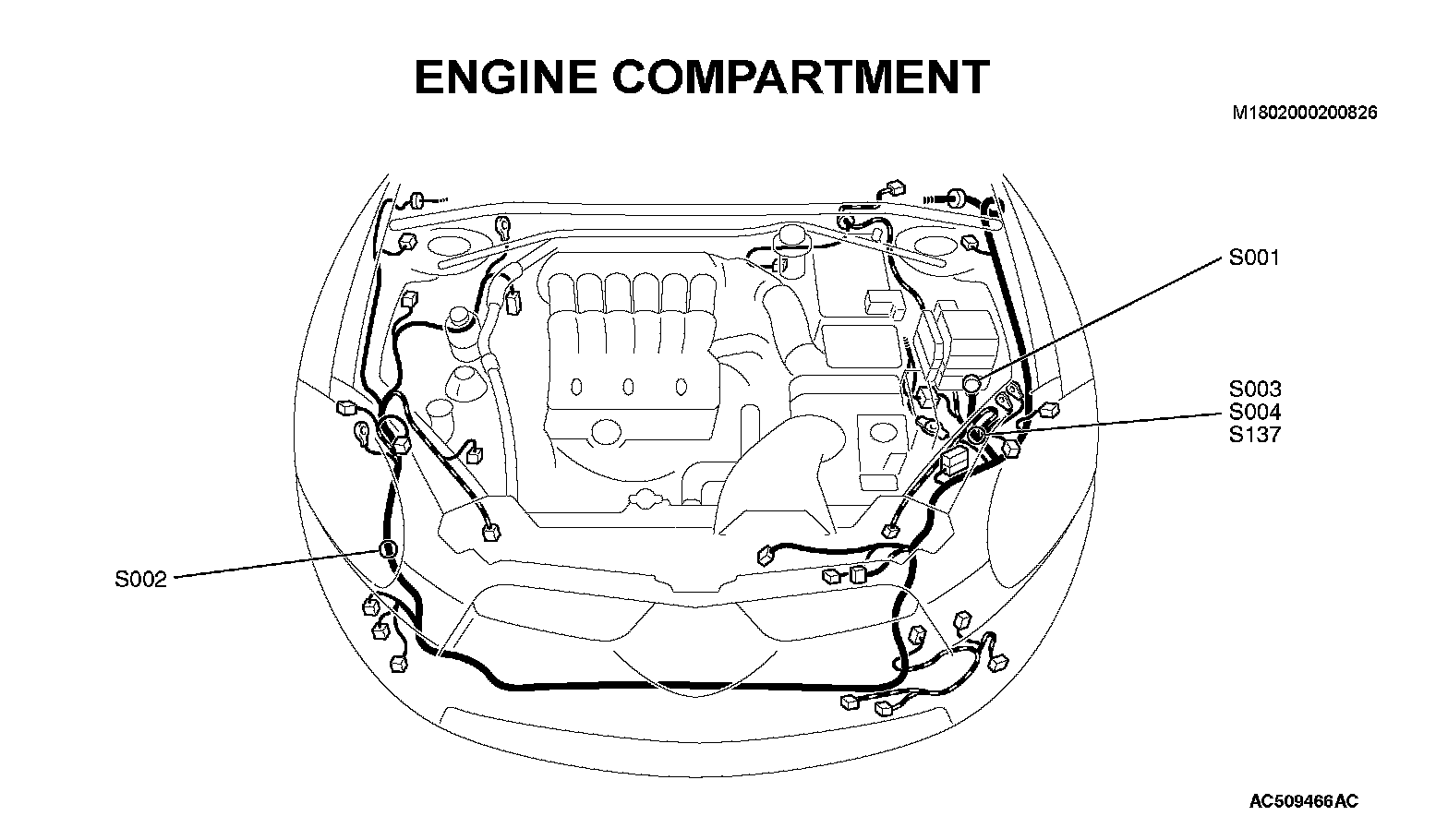 ENGINE COMPARTMENT

M1802000200826

S001

S003
S004
S137

S002

AC509466AC