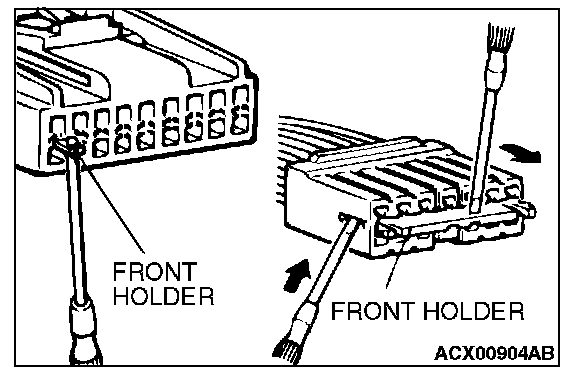 FRONT HOLDER

FRONT HOLDER

ACX00904AB