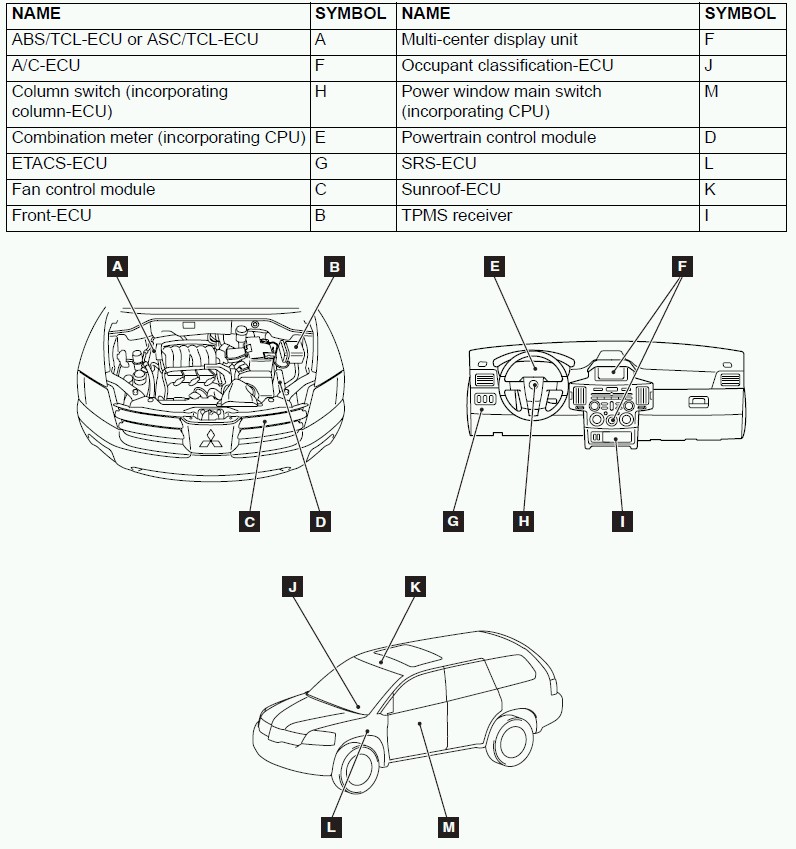 | NAME | SYMBOL | NAME | SYMBOL |
|---|---|---|---|
| ABS/TCL-ECU or ASC/TCL-ECU | A | Multi-center display unit | F |
| A/C-ECU | F | Occupant classification-ECU | J |
| Column switch (incorporating column-ECU) | H | Power window main switch (incorporating CPU) | M |
| Combination meter (incorporating CPU) | E | Powertrain control module | D |
| ETACS-ECU | G | SRS-ECU | L |
| Fan control module | C | Sunroof-ECU | K |
| Front-ECU | B | TPMS receiver | I |

A
B
C
D
E
F
G
H
I
J
K
L
M