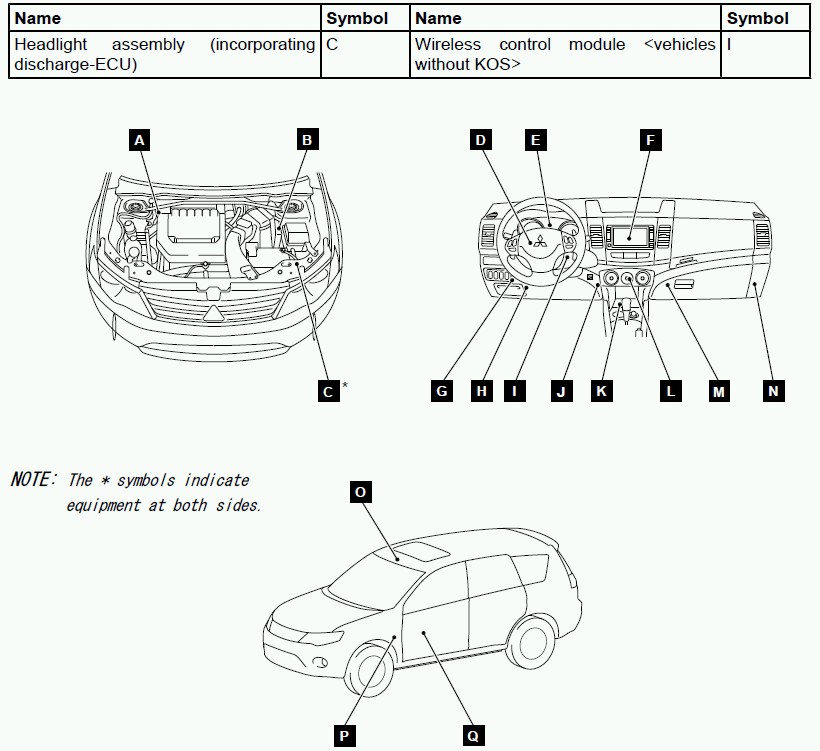 | Name | Symbol | Name | Symbol |
|---|---|---|---|
| Headlight assembly (incorporating discharge-ECU) | C | Wireless control module <vehicles without KOS> | I |

A

B

C *

D

E

F

G

H

I

J

K

L

M

N

NOTE: The * symbols indicate equipment at both sides.

O

P

Q