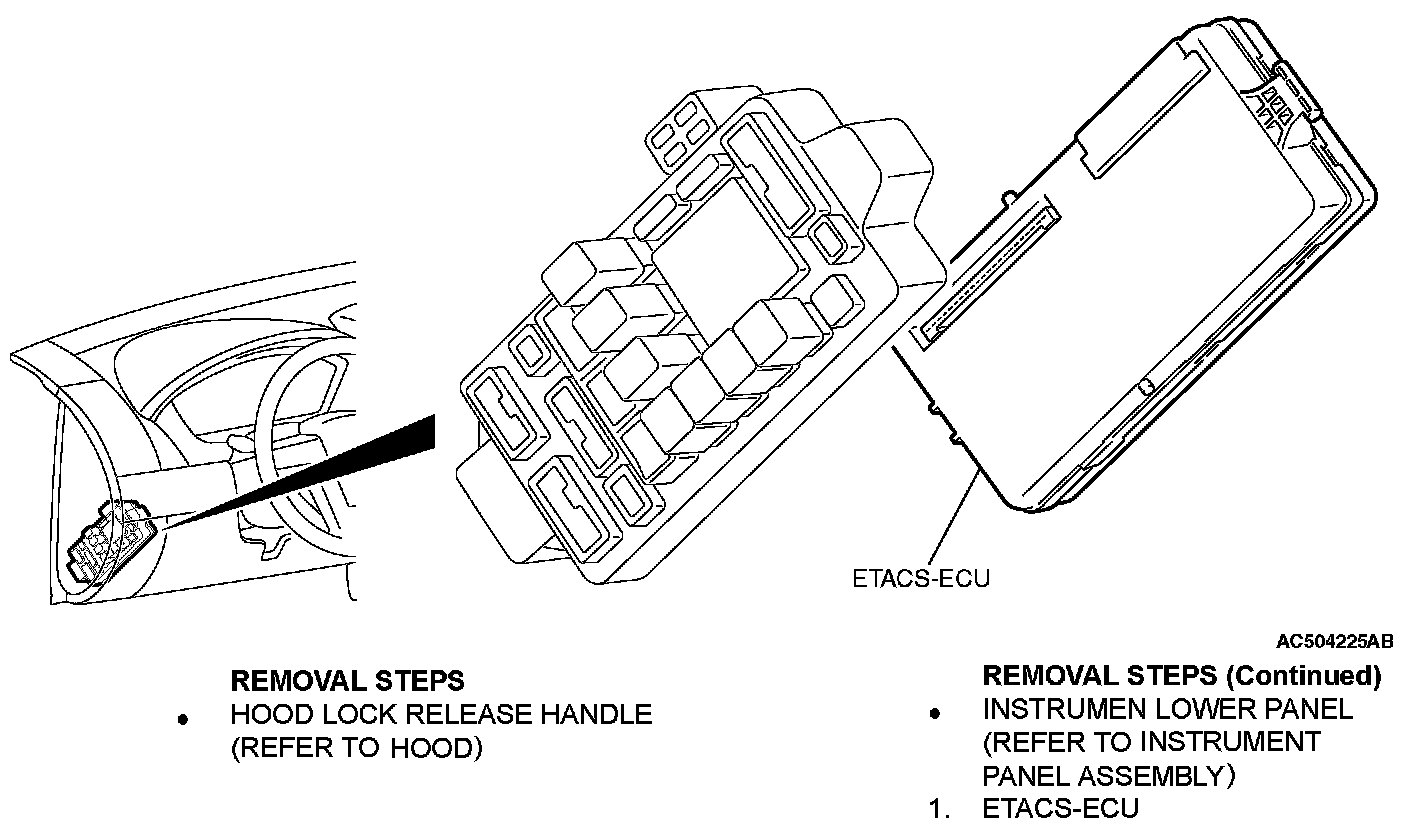 ETACS-ECU

AC504225AB

REMOVAL STEPS
• HOOD LOCK RELEASE HANDLE (REFER TO HOOD)

REMOVAL STEPS (Continued)
• INSTRUMEN LOWER PANEL (REFER TO INSTRUMENT PANEL ASSEMBLY)
1. ETACS-ECU