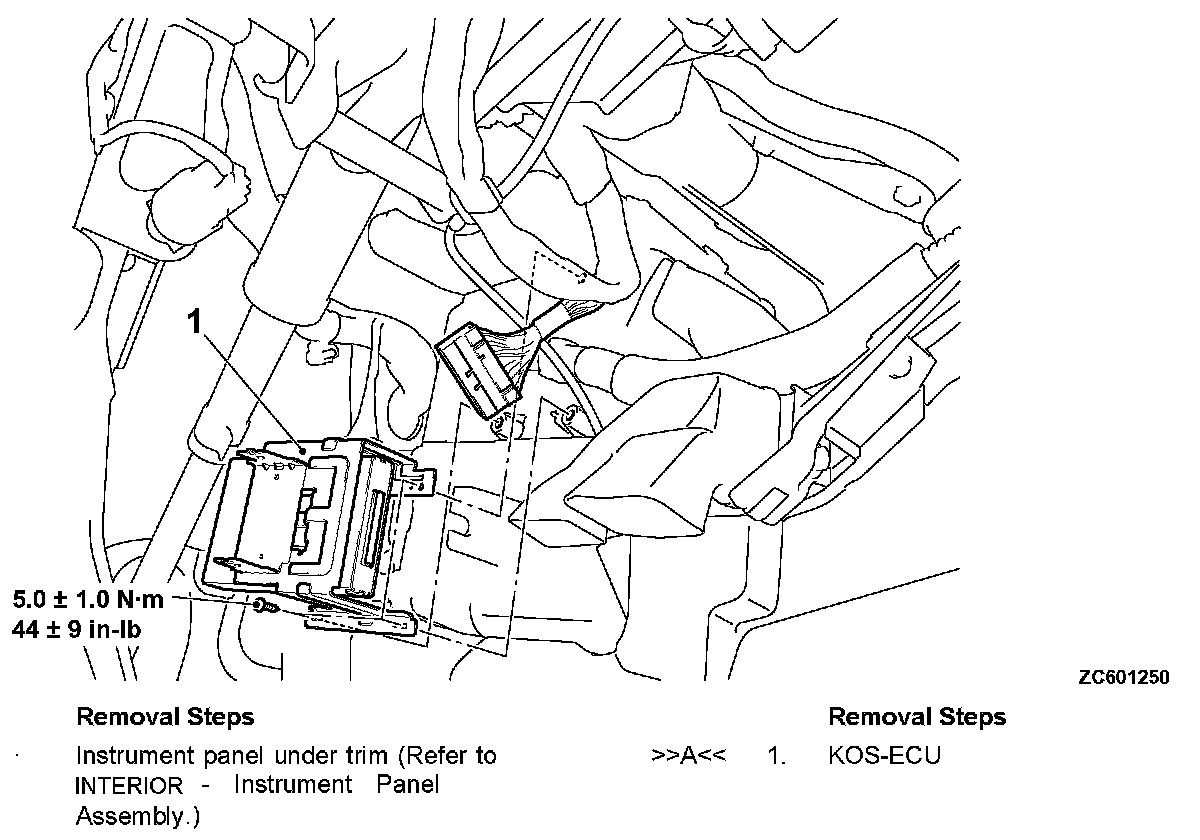 1

5.0 ± 1.0 N·m
44 ± 9 in-lb

ZC601250

Removal Steps

· Instrument panel under trim (Refer to INTERIOR - Instrument Panel Assembly.)

Removal Steps

>>A<< 1. KOS-ECU