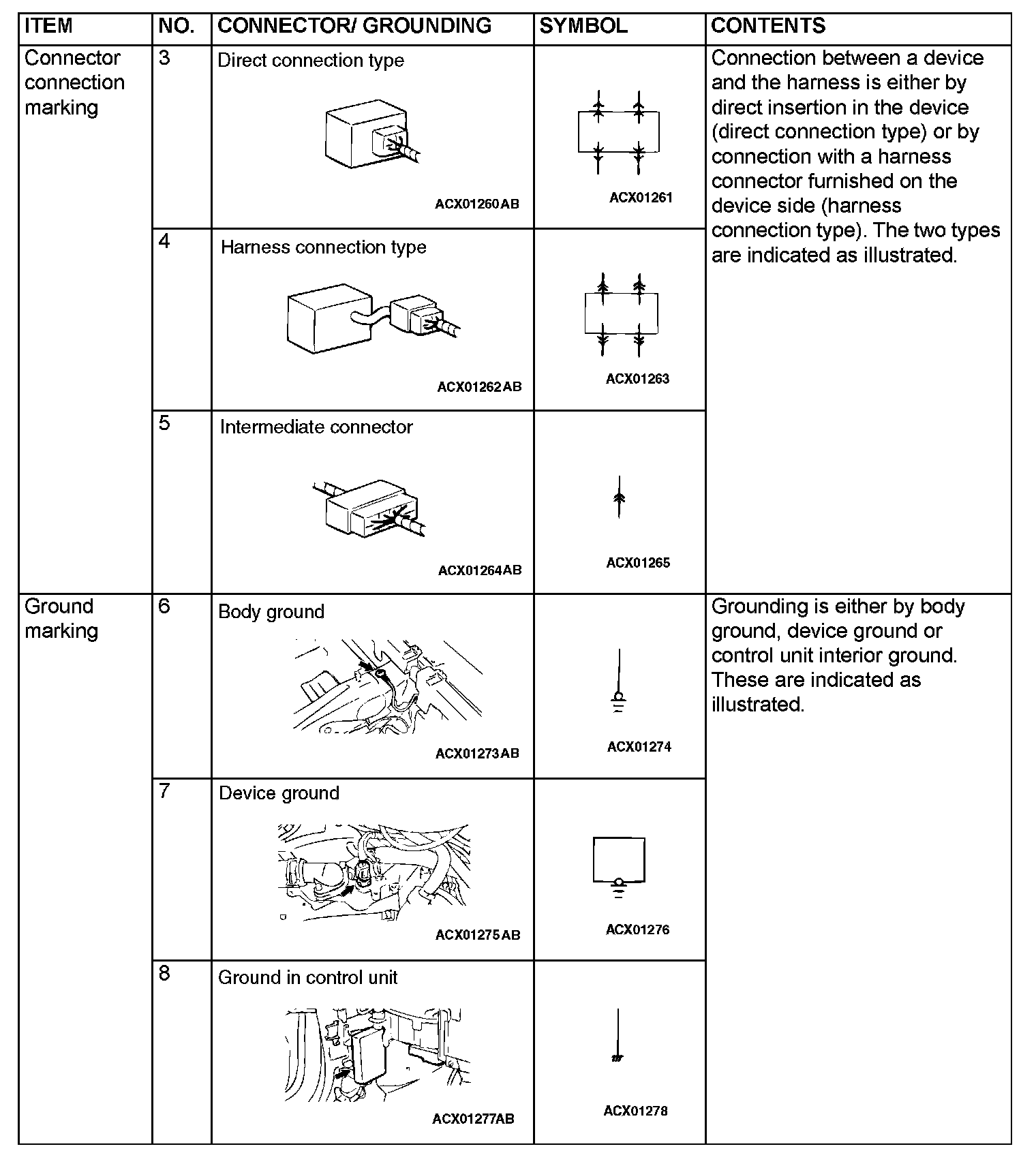 | ITEM | NO. | CONNECTOR/ GROUNDING | SYMBOL | CONTENTS |
|---|---|---|---|---|
| Connector connection marking | 3 | Direct connection type ACX01260AB | ACX01261 | Connection between a device and the harness is either by direct insertion in the device (direct connection type) or by connection with a harness connector furnished on the device side (harness connection type). The two types are indicated as illustrated. |
| | 4 | Harness connection type ACX01262AB | ACX01263 | |
| | 5 | Intermediate connector ACX01264AB | ACX01265 | |
| Ground marking | 6 | Body ground ACX01273AB | ACX01274 | Grounding is either by body ground, device ground or control unit interior ground. These are indicated as illustrated. |
| | 7 | Device ground ACX01275AB | ACX01276 | |
| | 8 | Ground in control unit ACX01277AB | ACX01278 | |