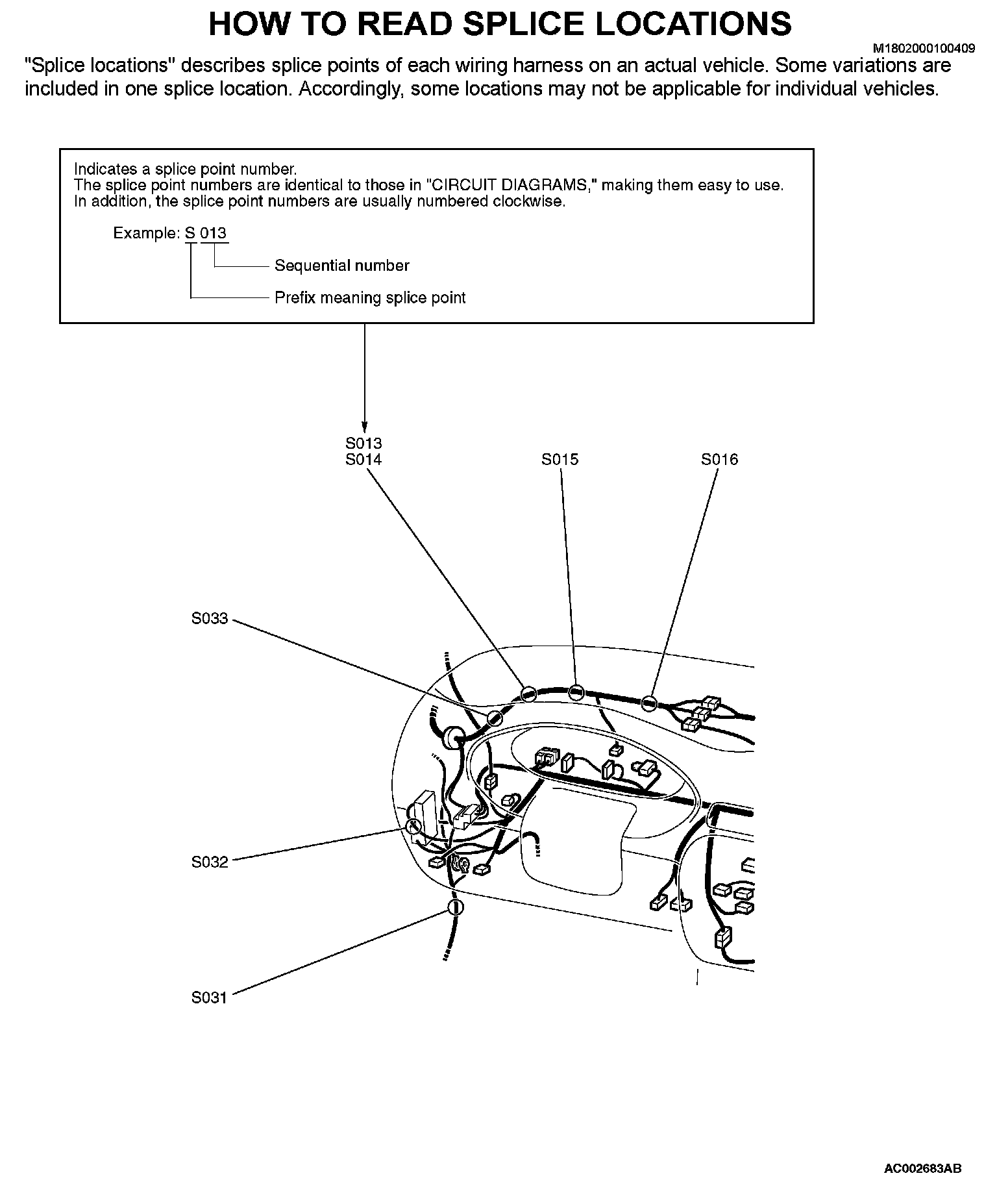 HOW TO READ SPLICE LOCATIONS

M1802000100409

"Splice locations" describes splice points of each wiring harness on an actual vehicle. Some variations are included in one splice location. Accordingly, some locations may not be applicable for individual vehicles.

Indicates a splice point number.
The splice point numbers are identical to those in "CIRCUIT DIAGRAMS," making them easy to use.
In addition, the splice point numbers are usually numbered clockwise.

Example: S 013

Sequential number

Prefix meaning splice point

S013
S014

S015

S016

S033

S032

S031

AC002683AB