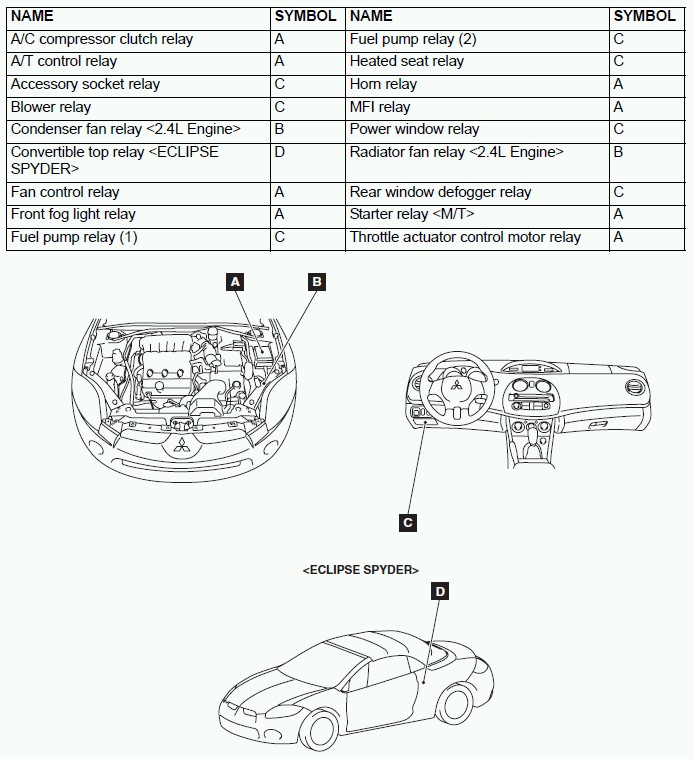 | NAME | SYMBOL | NAME | SYMBOL |
|---|---|---|---|
| A/C compressor clutch relay | A | Fuel pump relay (2) | C |
| A/T control relay | A | Heated seat relay | C |
| Accessory socket relay | C | Horn relay | A |
| Blower relay | C | MFI relay | A |
| Condenser fan relay <2.4L Engine> | B | Power window relay | C |
| Convertible top relay <ECLIPSE SPYDER> | D | Radiator fan relay <2.4L Engine> | B |
| Fan control relay | A | Rear window defogger relay | C |
| Front fog light relay | A | Starter relay <M/T> | A |
| Fuel pump relay (1) | C | Throttle actuator control motor relay | A |

A

B

C

<ECLIPSE SPYDER>

D