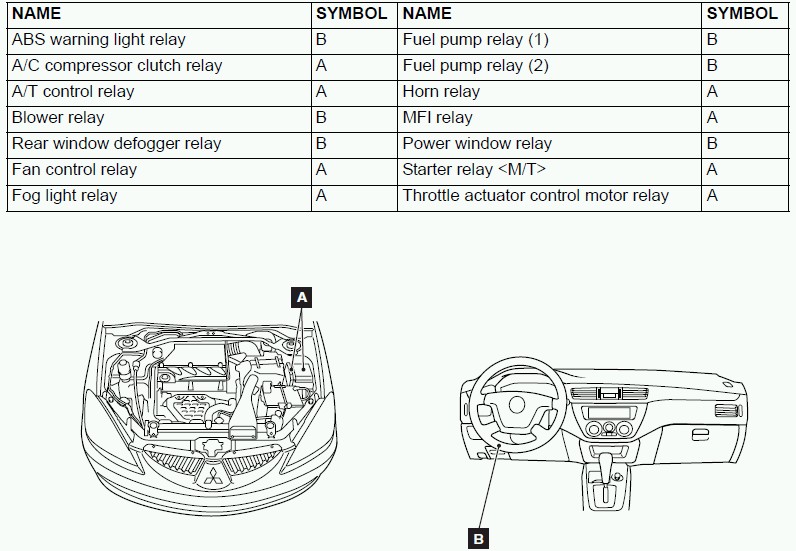 | NAME | SYMBOL | NAME | SYMBOL |
|---|---|---|---|
| ABS warning light relay | B | Fuel pump relay (1) | B |
| A/C compressor clutch relay | A | Fuel pump relay (2) | B |
| A/T control relay | A | Horn relay | A |
| Blower relay | B | MFI relay | A |
| Rear window defogger relay | B | Power window relay | B |
| Fan control relay | A | Starter relay <M/T> | A |
| Fog light relay | A | Throttle actuator control motor relay | A |

A

B