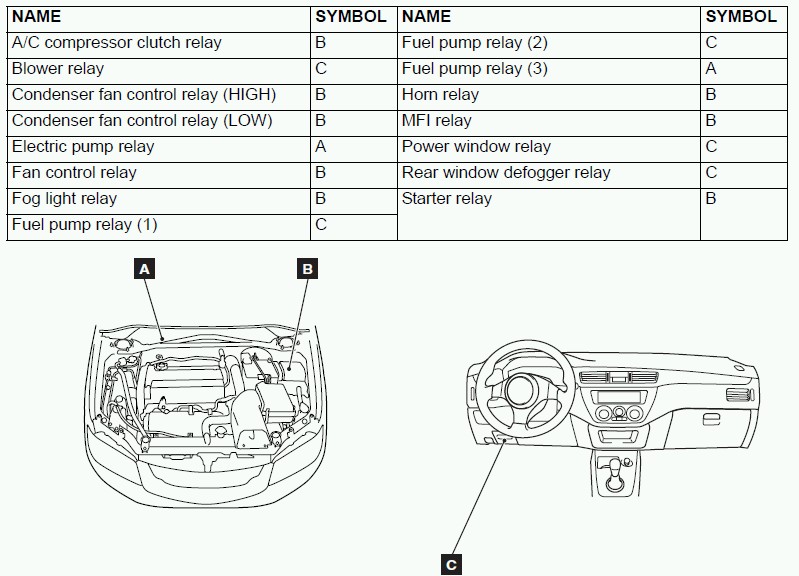 | NAME | SYMBOL | NAME | SYMBOL |
|---|---|---|---|
| A/C compressor clutch relay | B | Fuel pump relay (2) | C |
| Blower relay | C | Fuel pump relay (3) | A |
| Condenser fan control relay (HIGH) | B | Horn relay | B |
| Condenser fan control relay (LOW) | B | MFI relay | B |
| Electric pump relay | A | Power window relay | C |
| Fan control relay | B | Rear window defogger relay | C |
| Fog light relay | B | Starter relay | B |
| Fuel pump relay (1) | C | | |

A

B

C