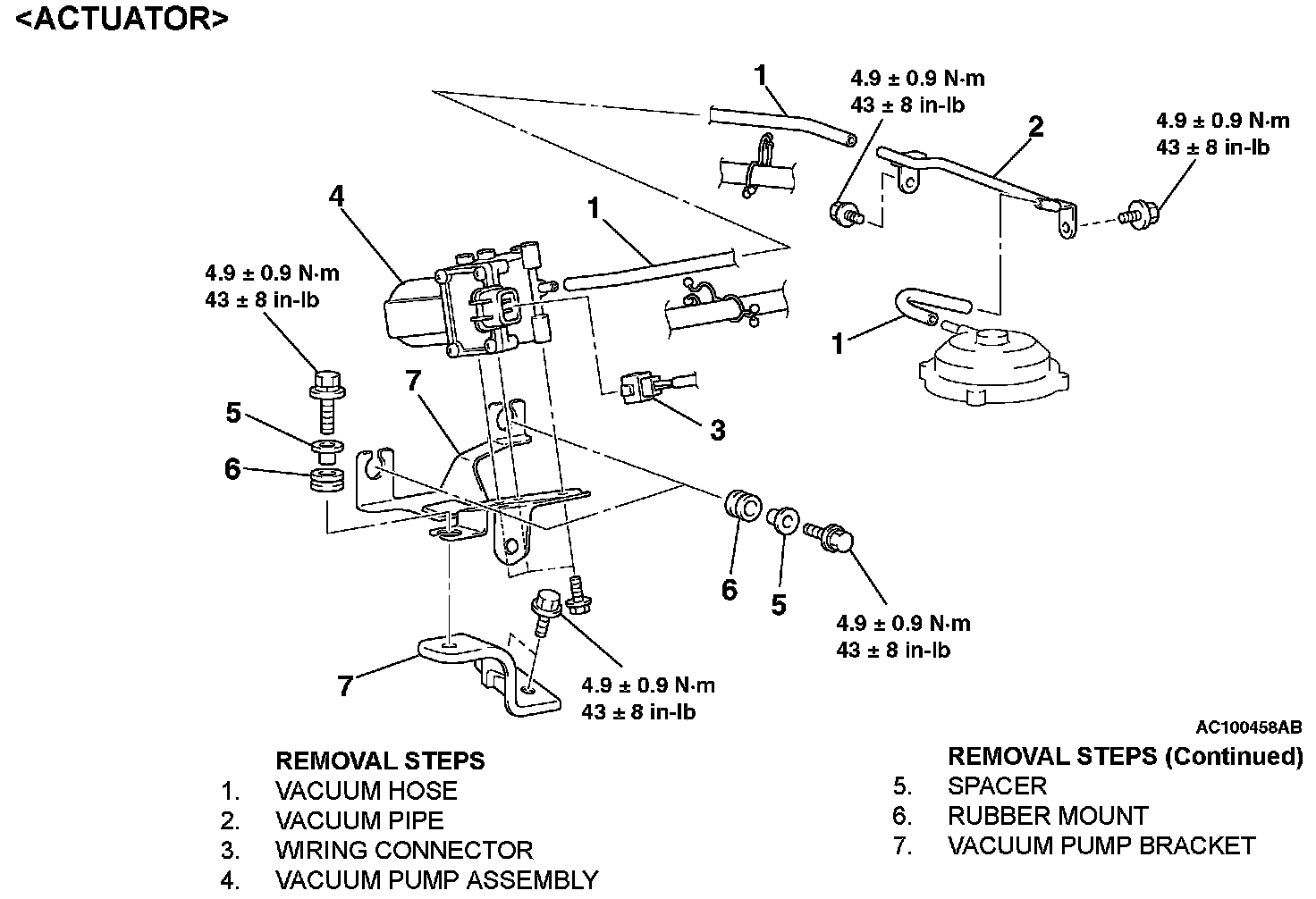 <ACTUATOR>

1

4.9 ± 0.9 N·m
43 ± 8 in-lb

2

4.9 ± 0.9 N·m
43 ± 8 in-lb

4

1

4.9 ± 0.9 N·m
43 ± 8 in-lb

1

7

3

5

6

6

5

4.9 ± 0.9 N·m
43 ± 8 in-lb

7

4.9 ± 0.9 N·m
43 ± 8 in-lb

AC100458AB

REMOVAL STEPS
1. VACUUM HOSE
2. VACUUM PIPE
3. WIRING CONNECTOR
4. VACUUM PUMP ASSEMBLY

REMOVAL STEPS (Continued)
5. SPACER
6. RUBBER MOUNT
7. VACUUM PUMP BRACKET